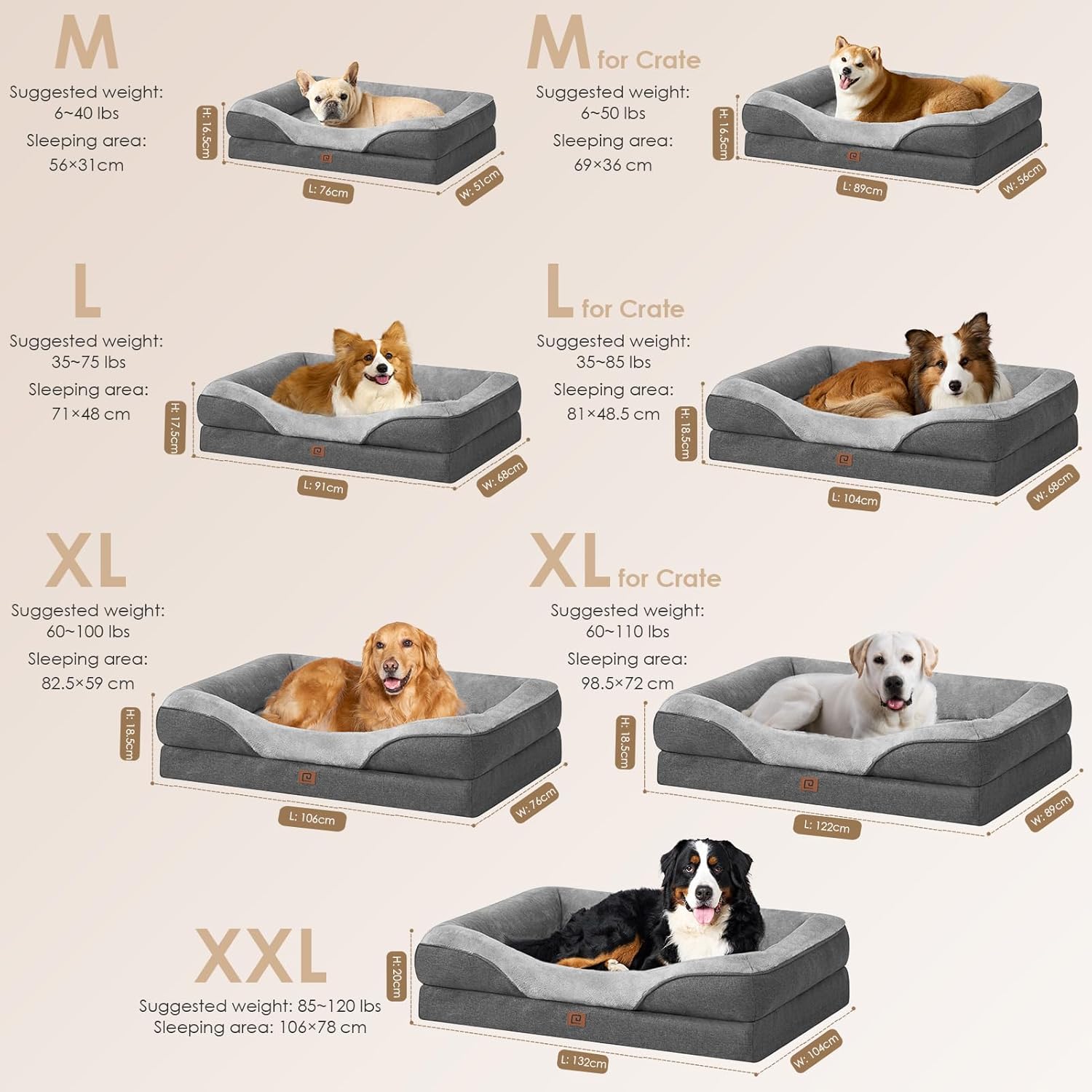 M

Suggested weight: 6~40 lbs

Sleeping area: 56×31cm

H: 16.5cm

L: 76cm

W: 51cm

M for Crate

Suggested weight: 6~50 lbs

Sleeping area: 69×36 cm

H: 16.5cm

L: 89cm

W: 56cm

L

Suggested weight: 35~75 lbs

Sleeping area: 71×48 cm

H: 17.5cm

L: 91cm

W: 68cm

L for Crate

Suggested weight: 35~85 lbs

Sleeping area: 81×48.5 cm

H: 18.5cm

L: 104cm

W: 68cm

XL

Suggested weight: 60~100 lbs

Sleeping area: 82.5×59 cm

H: 18.5cm

L: 106cm

W: 76cm

XL for Crate

Suggested weight: 60~110 lbs

Sleeping area: 98.5×72 cm

H: 18.5cm

L: 122cm

W: 89cm

XXL

Suggested weight: 85~120 lbs
Sleeping area: 106×78 cm

H: 20cm

L: 132cm

W: 104cm