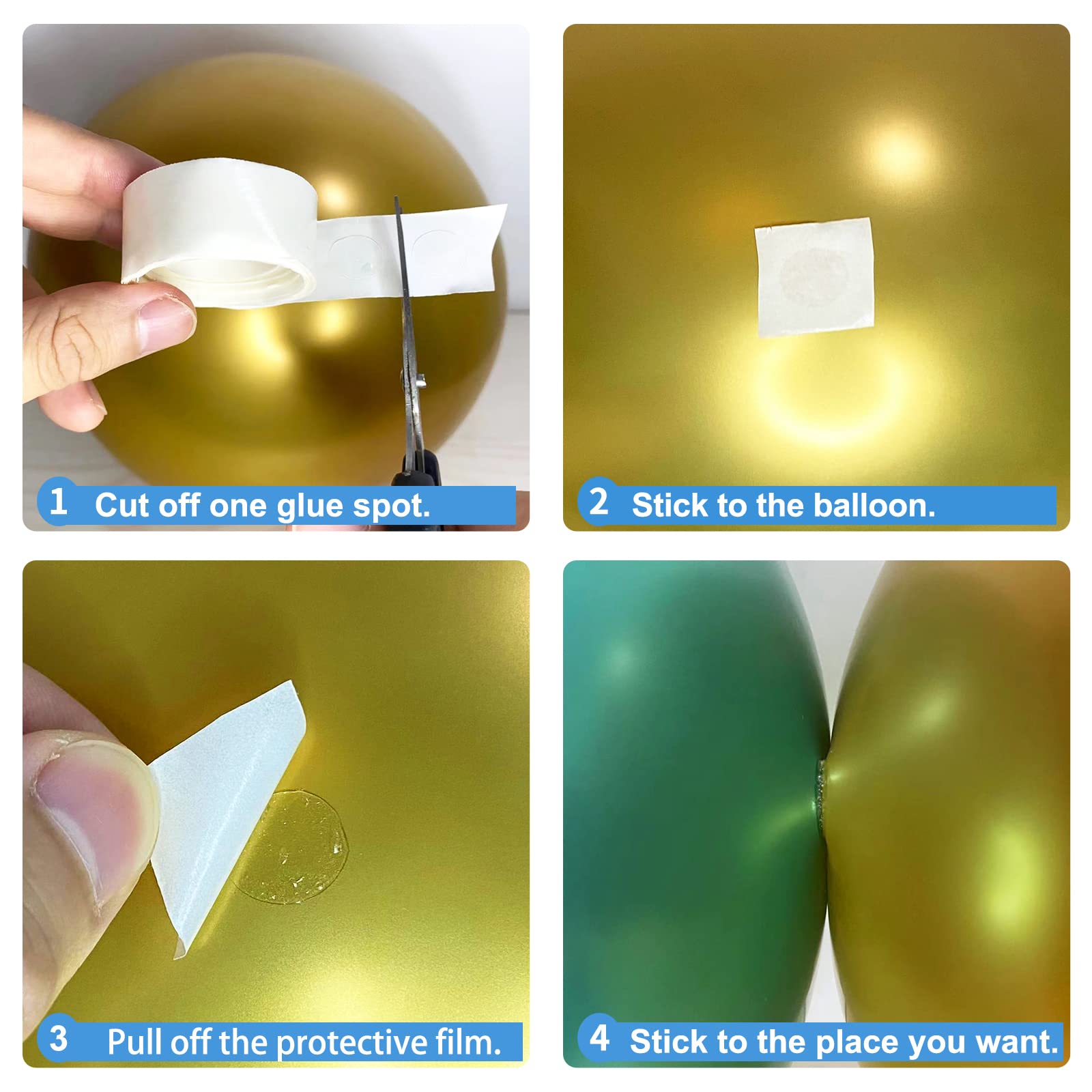 1 Cut off one glue spot.

2 Stick to the balloon.

3 Pull off the protective film.

4 Stick to the place you want.