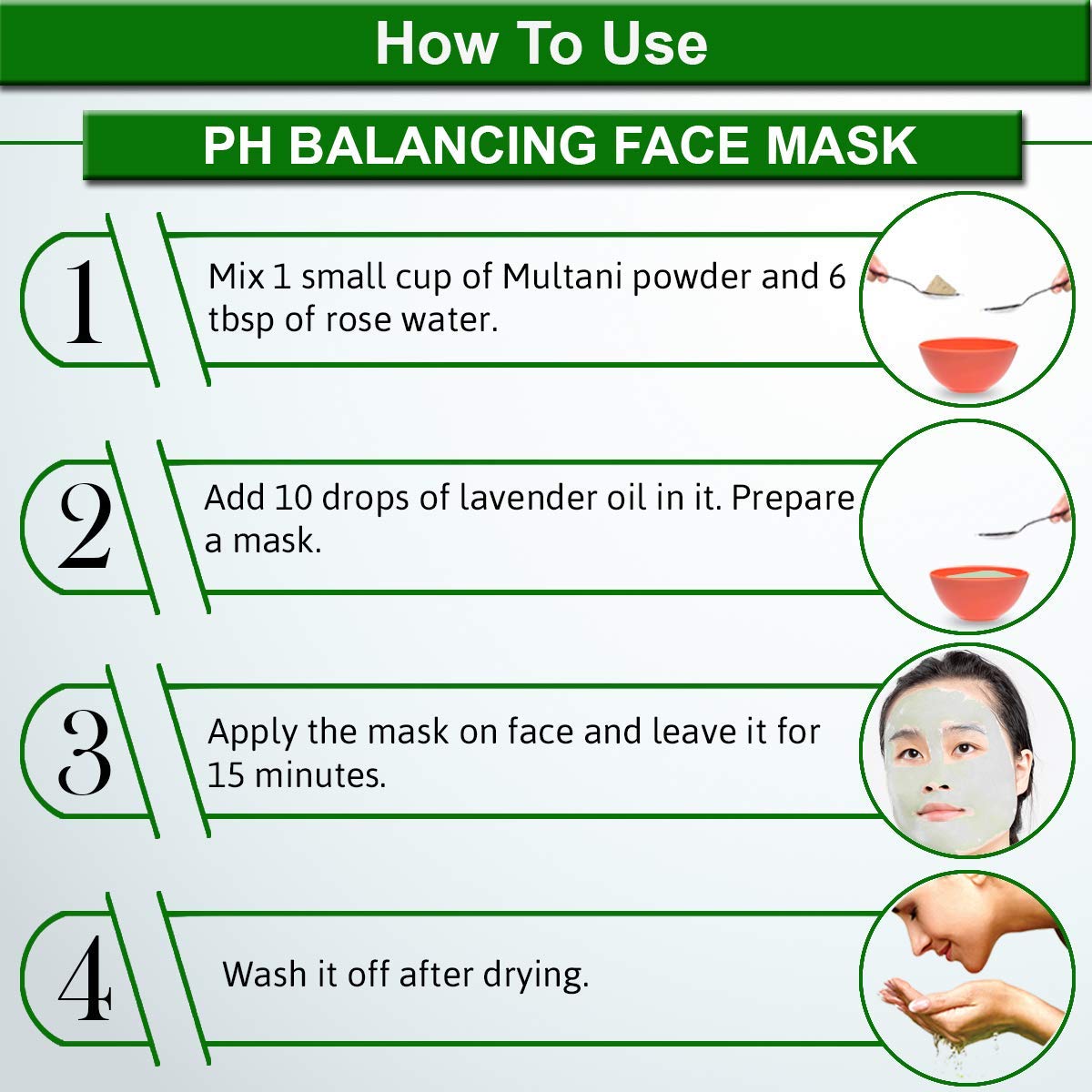 How To Use

PH BALANCING FACE MASK

1

Mix 1 small cup of Multani powder and 6 tbsp of rose water.

2

Add 10 drops of lavender oil in it. Prepare a mask.

3

Apply the mask on face and leave it for 15 minutes.

4

Wash it off after drying.