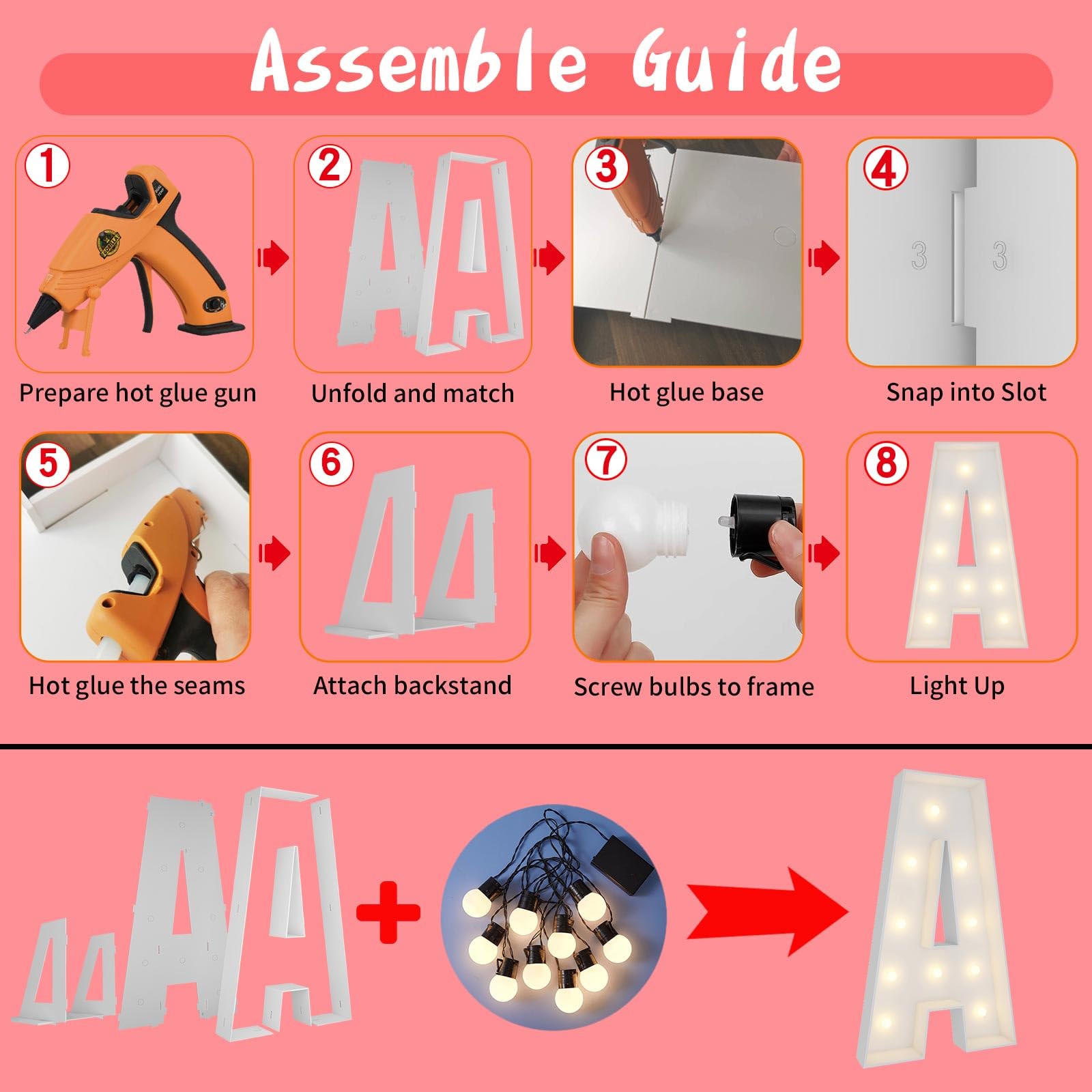 Assemble Guide

1
Prepare hot glue gun

2
Unfold and match

3
Hot glue base

4
3 3
Snap into Slot

5
Hot glue the seams

6
Attach backstand

7
Screw bulbs to frame

8
Light Up