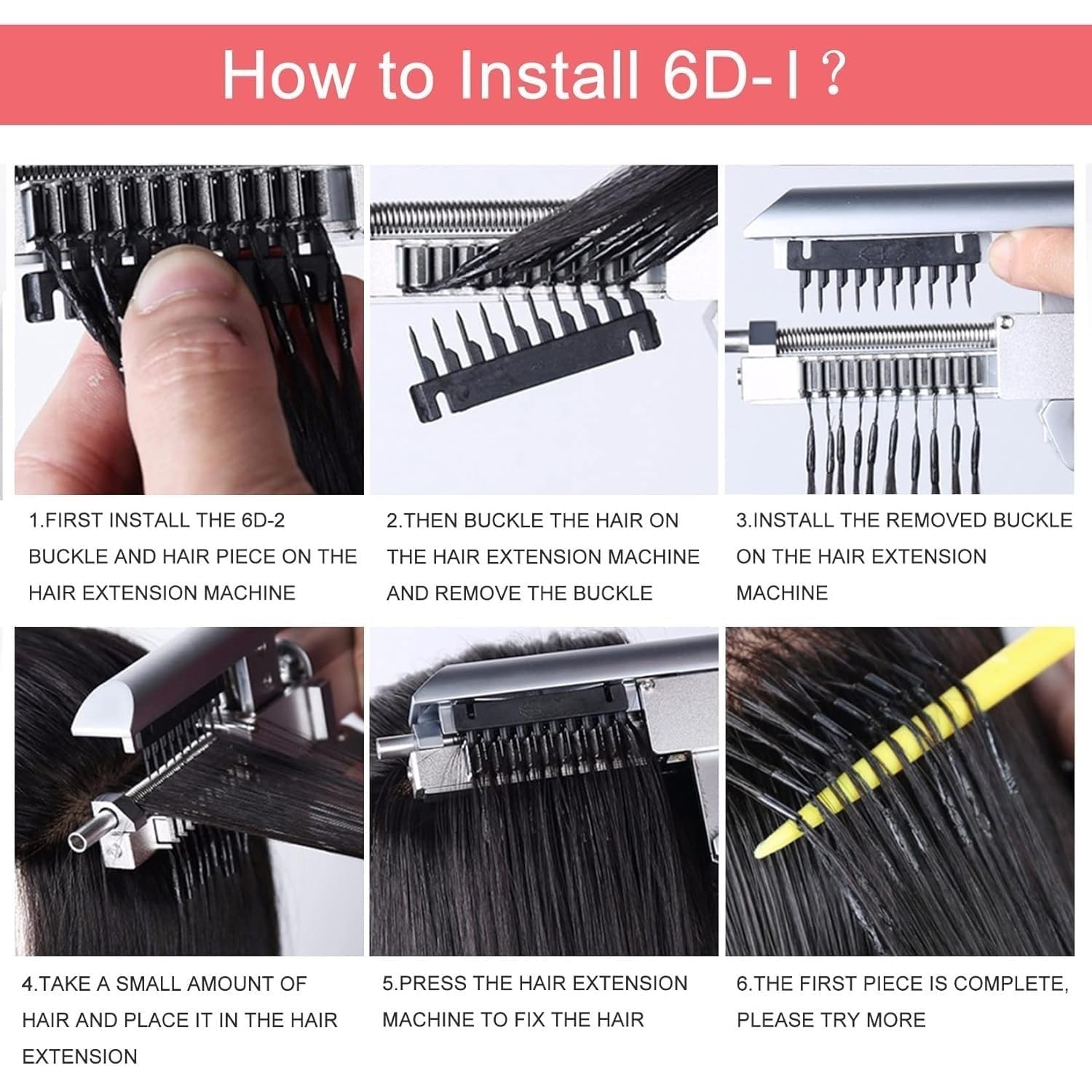 How to Install 6D-I ?

1.FIRST INSTALL THE 6D-2 BUCKLE AND HAIR PIECE ON THE HAIR EXTENSION MACHINE

2.THEN BUCKLE THE HAIR ON THE HAIR EXTENSION MACHINE AND REMOVE THE BUCKLE

3.INSTALL THE REMOVED BUCKLE ON THE HAIR EXTENSION MACHINE

4.TAKE A SMALL AMOUNT OF HAIR AND PLACE IT IN THE HAIR EXTENSION

5.PRESS THE HAIR EXTENSION MACHINE TO FIX THE HAIR

6.THE FIRST PIECE IS COMPLETE, PLEASE TRY MORE