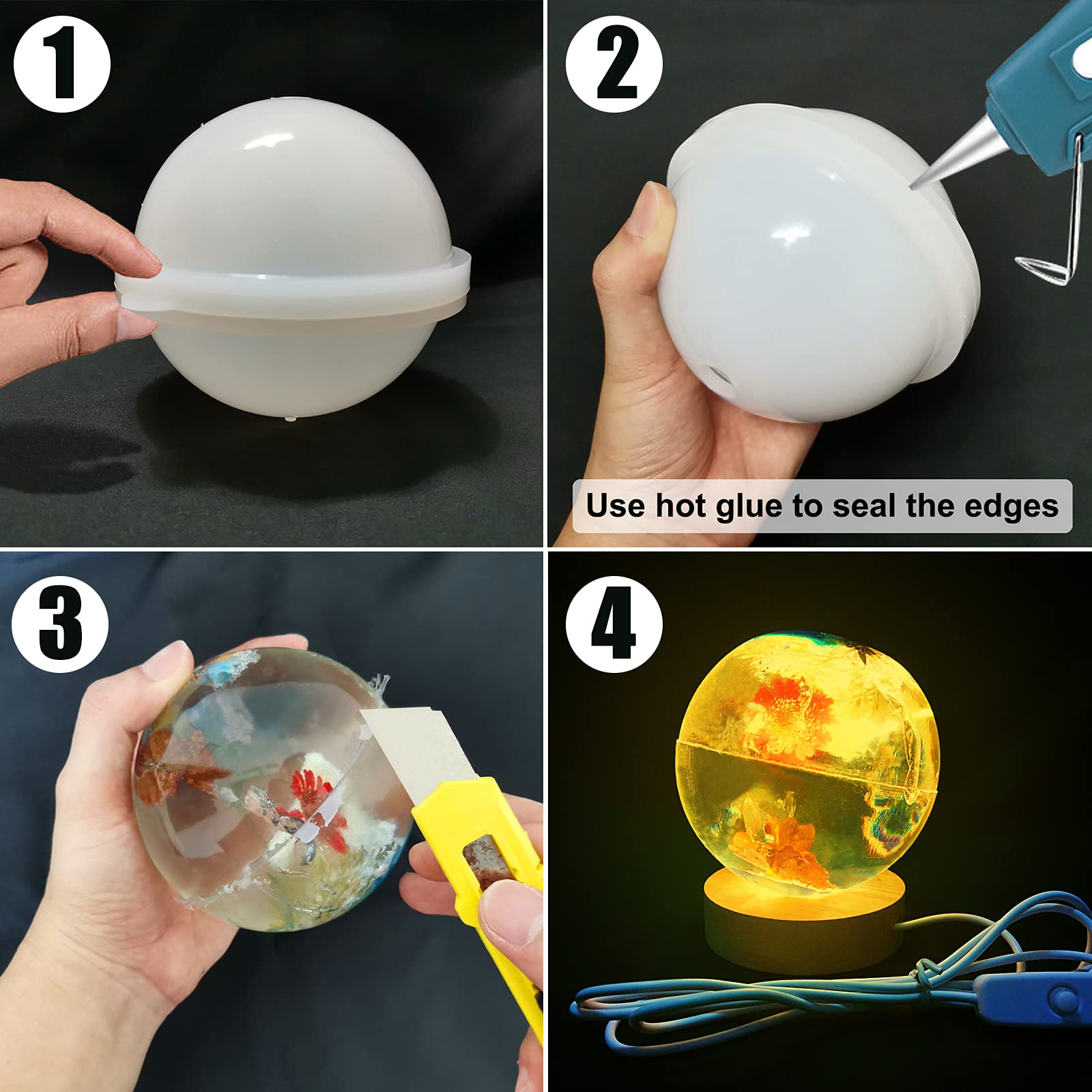 1

2

Use hot glue to seal the edges

3

4