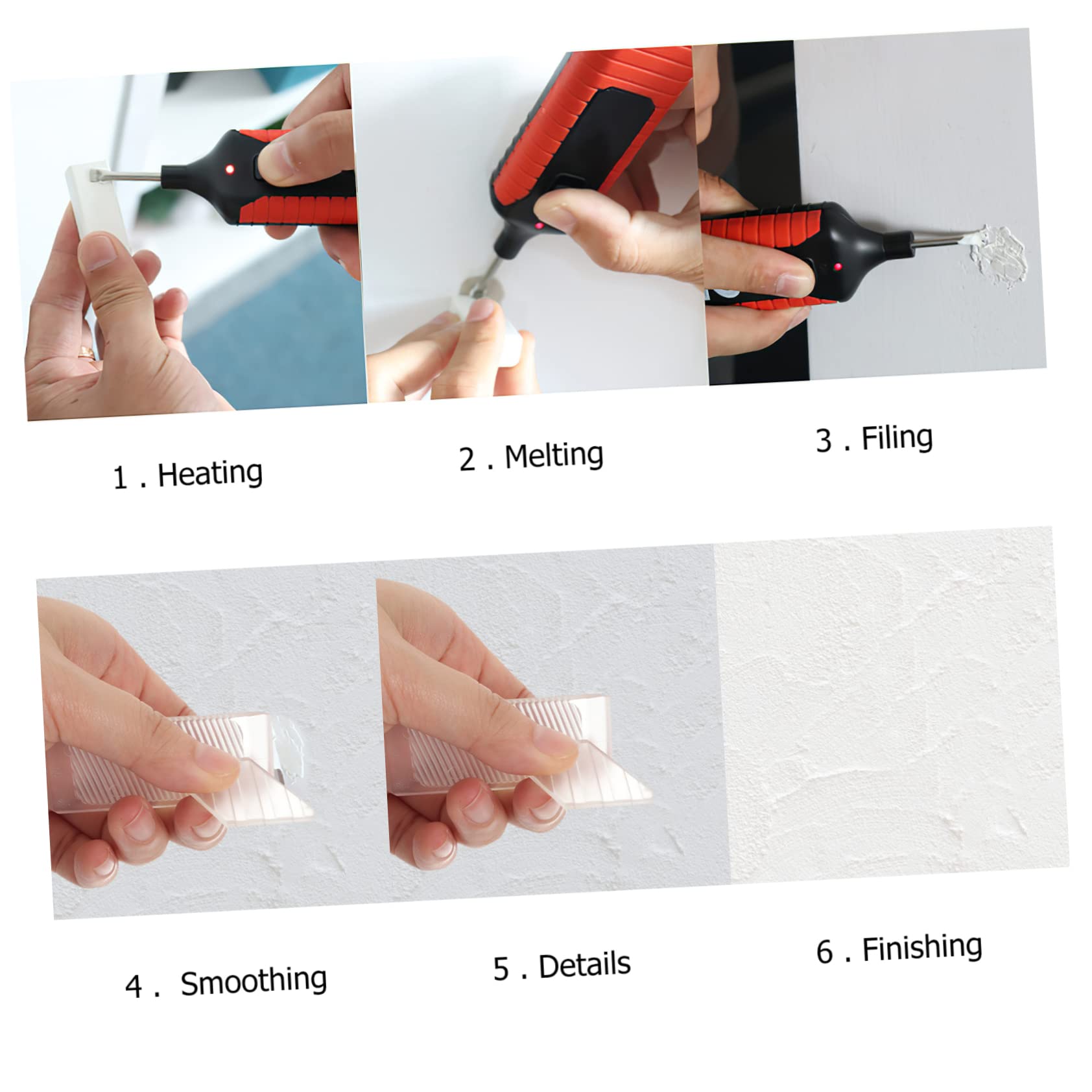 1 . Heating

2 . Melting

3 . Filing

4 .  Smoothing

5 . Details

6 . Finishing