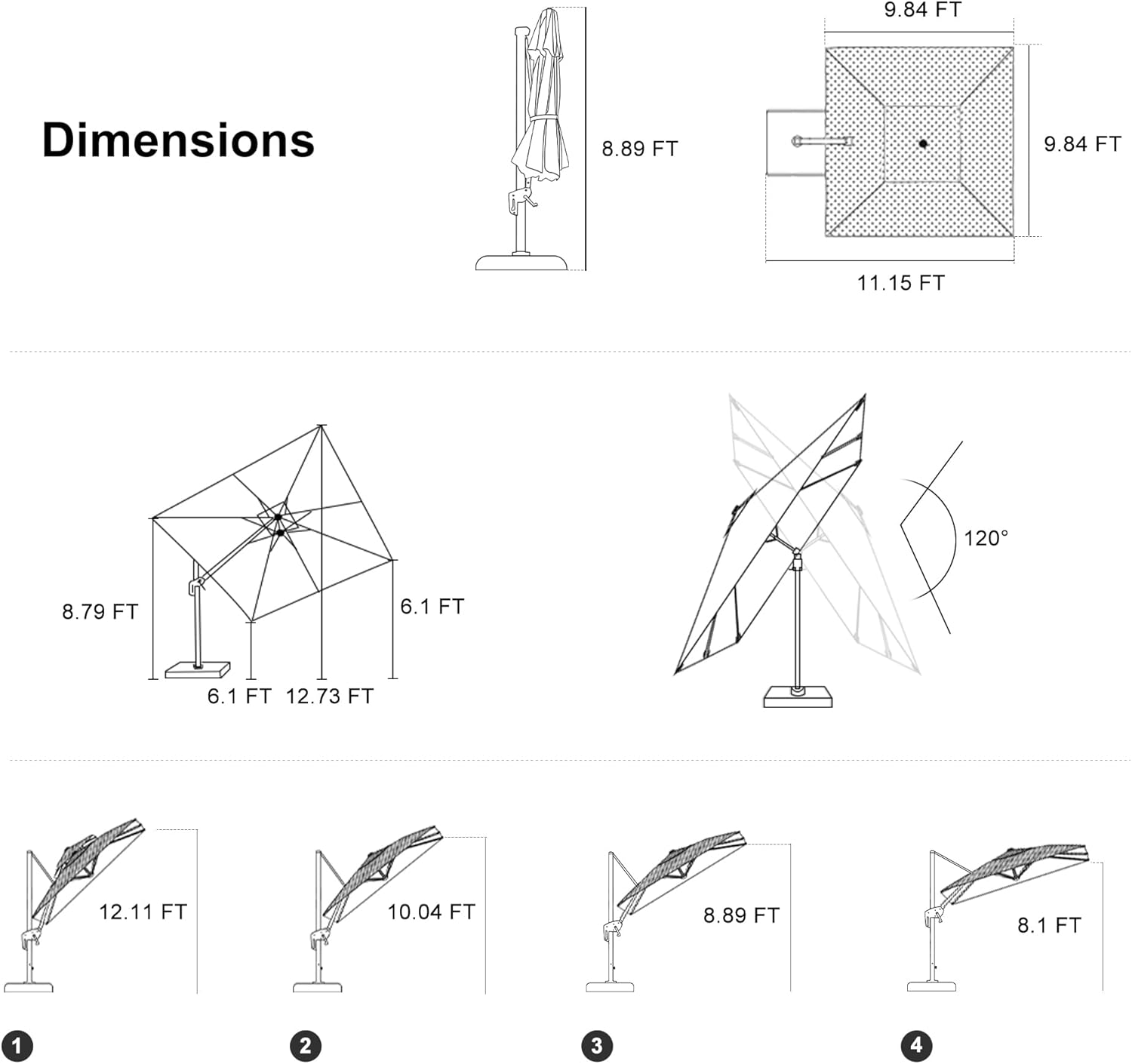 Dimensions

8.89 FT

9.84 FT

9.84 FT

11.15 FT

8.79 FT

6.1 FT

6.1 FT

12.73 FT

120°

12.11 FT

10.04 FT

8.89 FT

8.1 FT

1

2

3

4