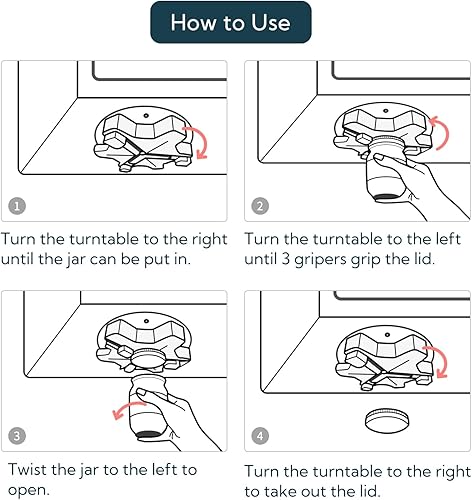 How to Use

1

Turn the turntable to the right until the jar can be put in.

2

Turn the turntable to the left until 3 gripers grip the lid.

3

Twist the jar to the left to open.

4

Turn the turntable to the right to take out the lid.