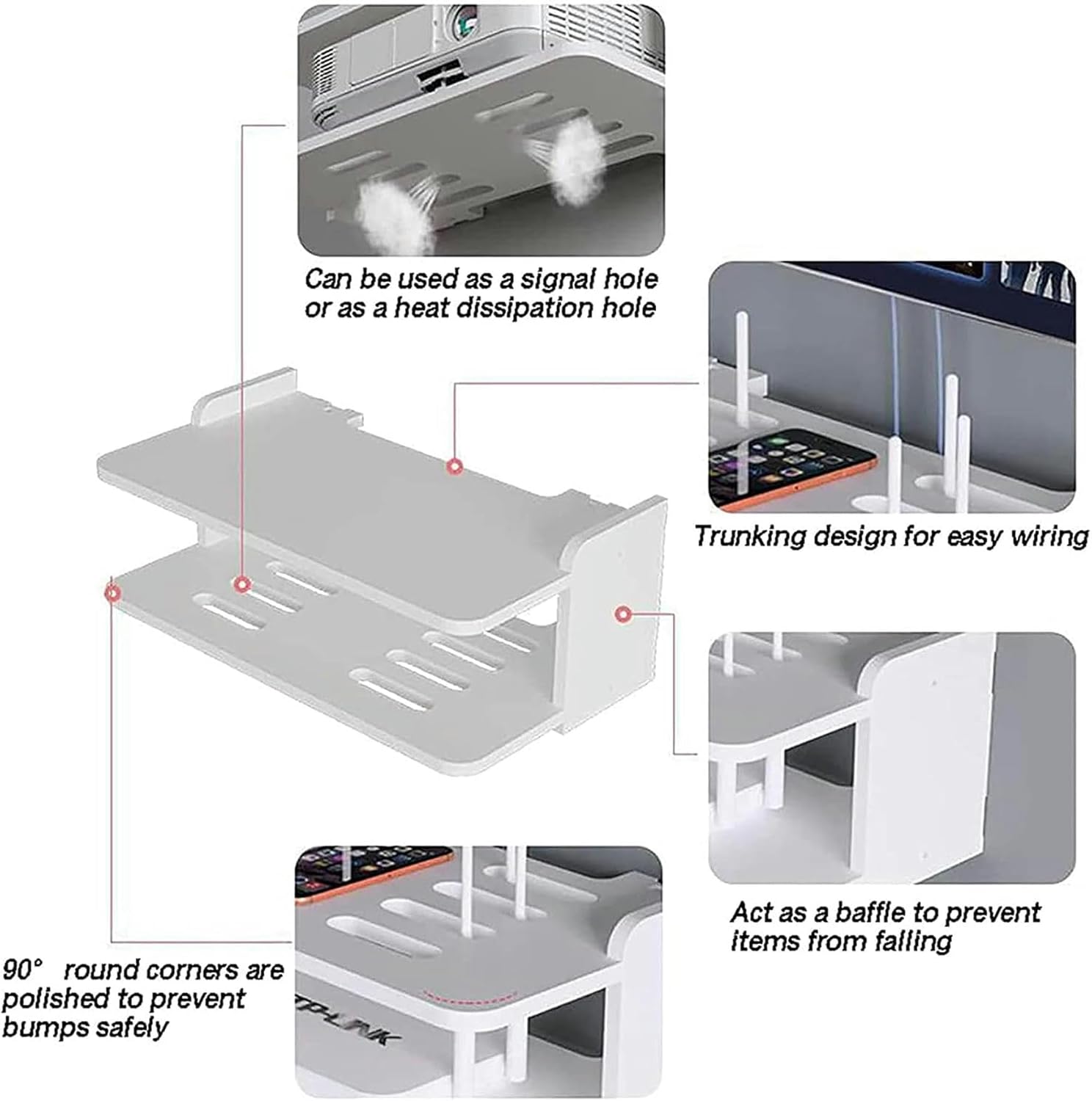 Can be used as a signal hole or as a heat dissipation hole

Trunking design for easy wiring

Act as a baffle to prevent items from falling

90° round corners are polished to prevent bumps safely

TP-LINK