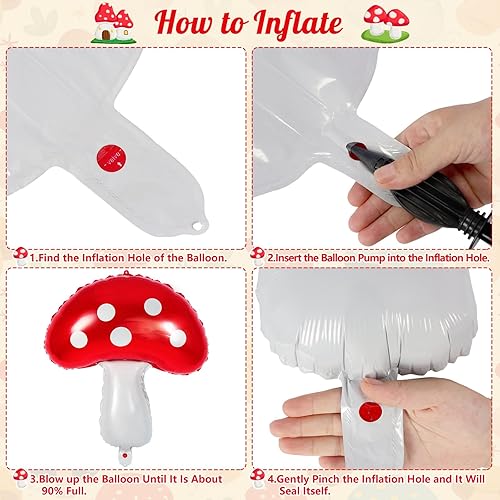 How to Inflate

1.Find the Inflation Hole of the Balloon.

2.Insert the Balloon Pump into the Inflation Hole.

3.Blow up the Balloon Until It Is About 90% Full.

4.Gently Pinch the Inflation Hole and It Will Seal Itself.