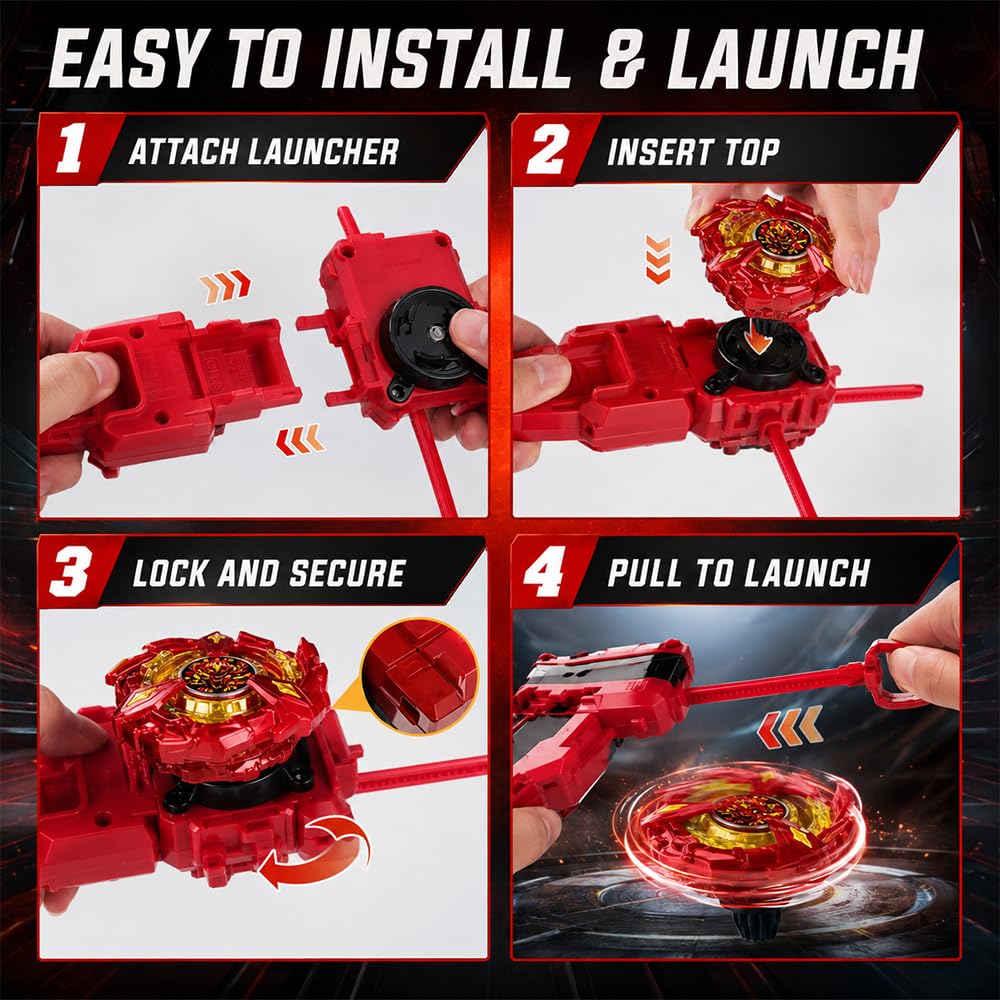 EASY TO INSTALL & LAUNCH

1 ATTACH LAUNCHER

2 INSERT TOP

3 LOCK AND SECURE

4 PULL TO LAUNCH