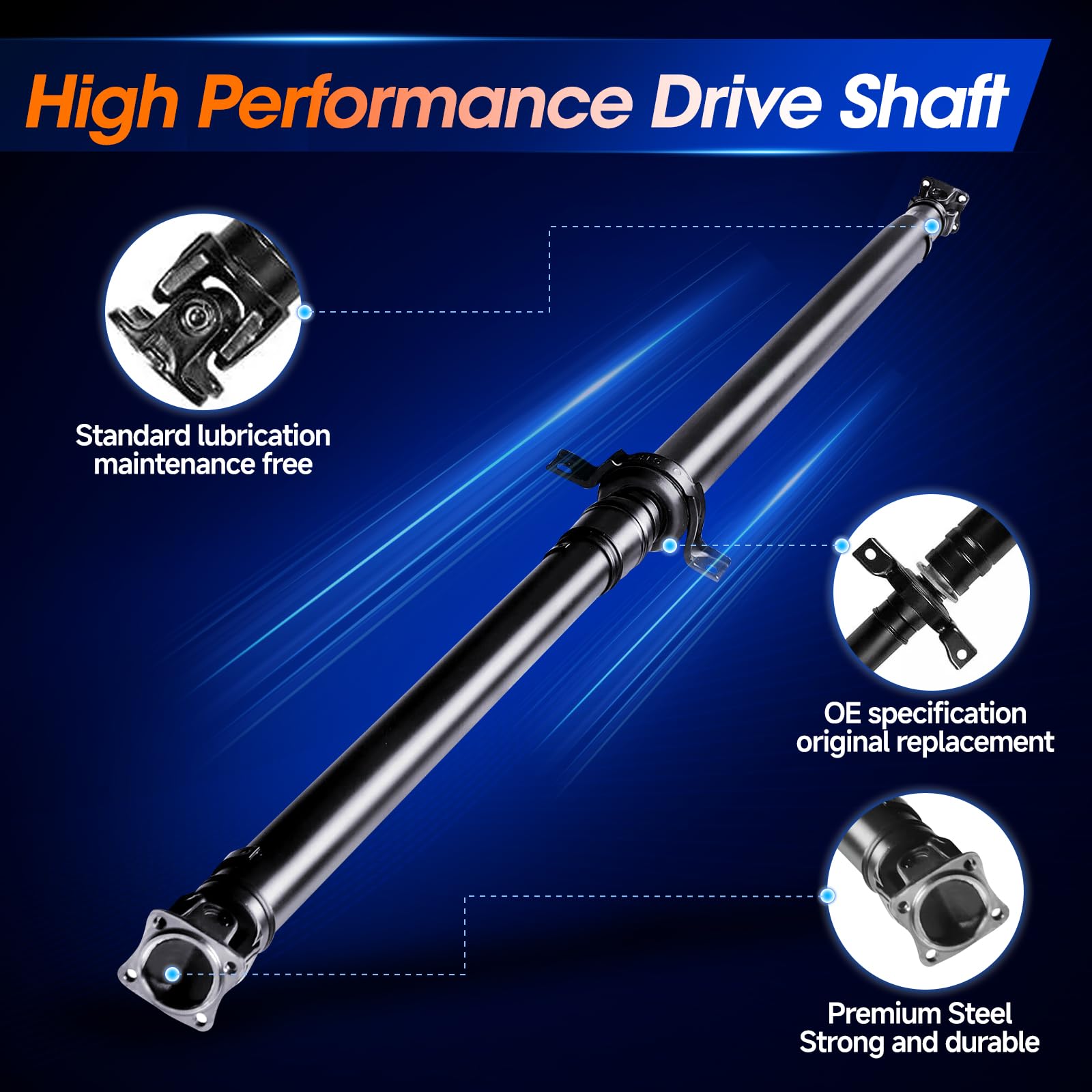 High Performance Drive Shaft

Standard lubrication maintenance free

OE specification original replacement

Premium Steel Strong and durable