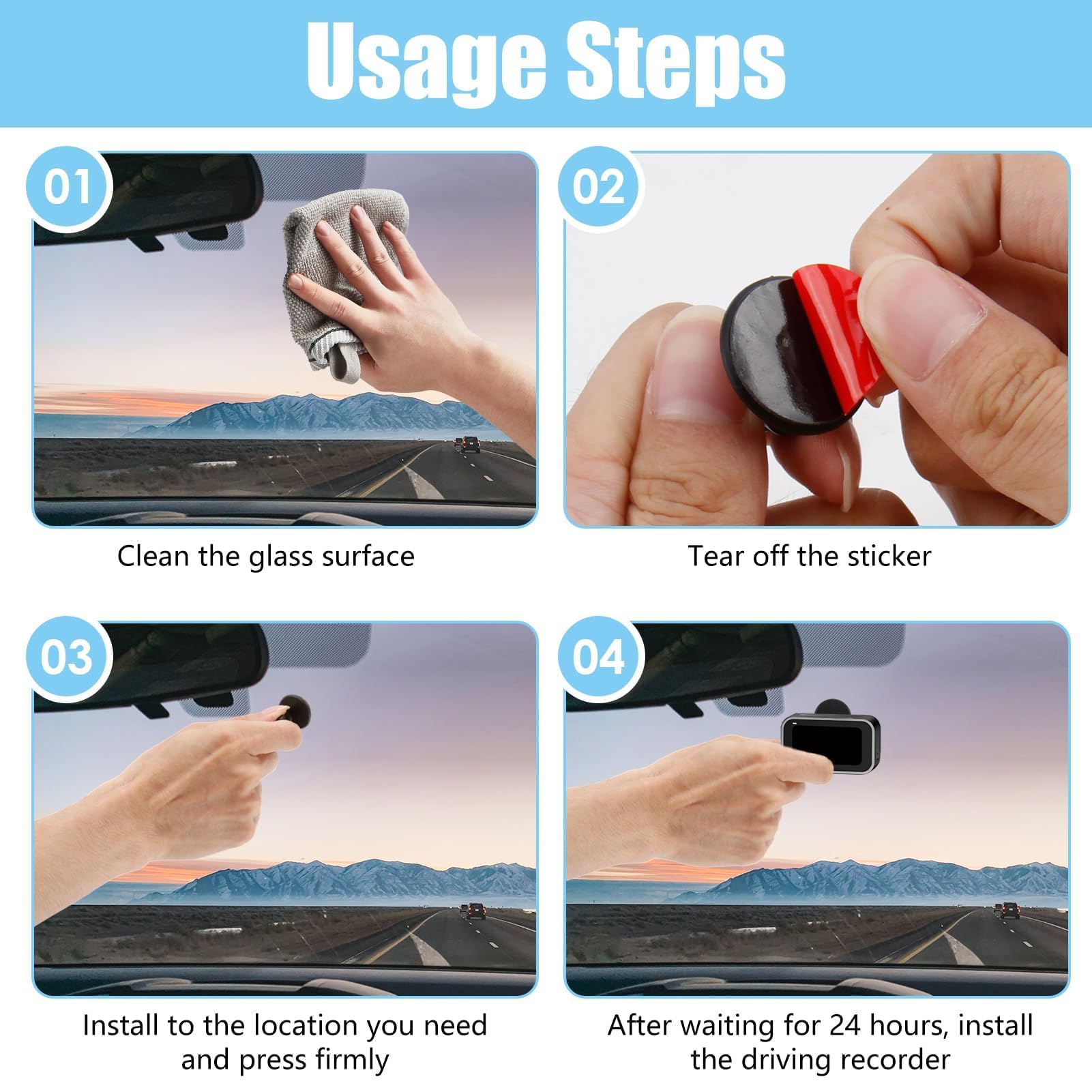 Usage Steps

01

Clean the glass surface

02

Tear off the sticker

03

Install to the location you need and press firmly

04

After waiting for 24 hours, install the driving recorder