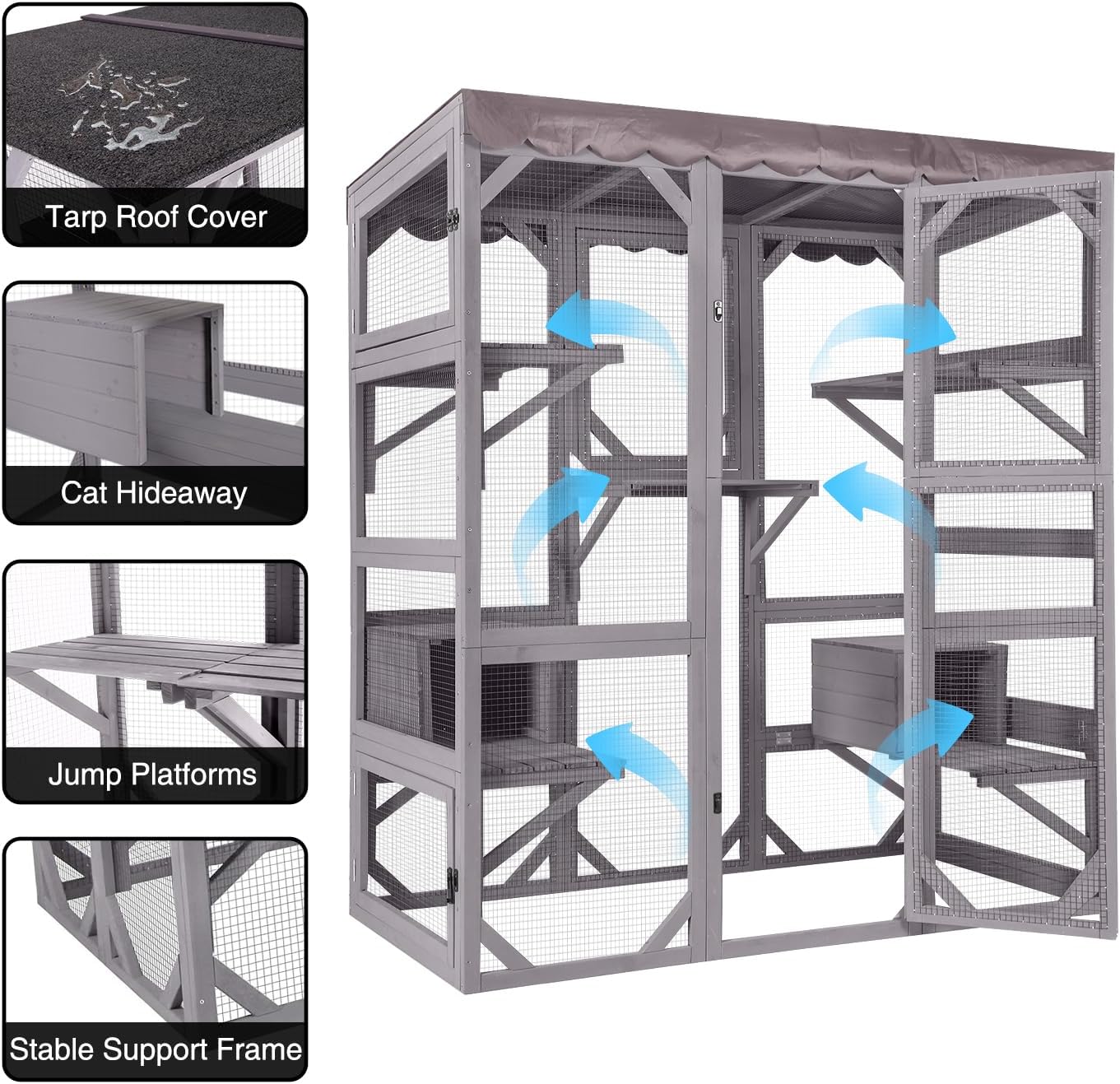 Tarp Roof Cover

Cat Hideaway

Jump Platforms

Stable Support Frame