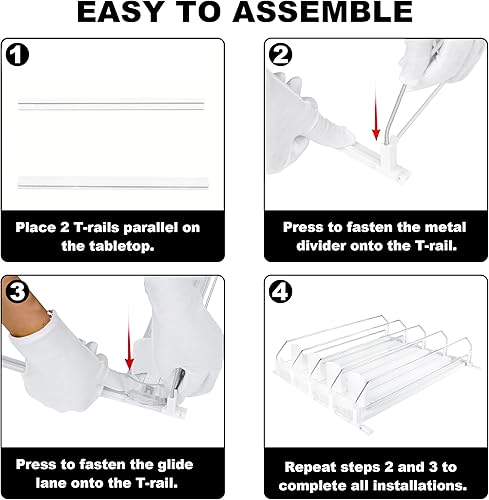 EASY TO ASSEMBLE

1

Place 2 T-rails parallel on the tabletop.

2

Press to fasten the metal divider onto the T-rail.

3

Press to fasten the glide lane onto the T-rail.

4

Repeat steps 2 and 3 to complete all installations.