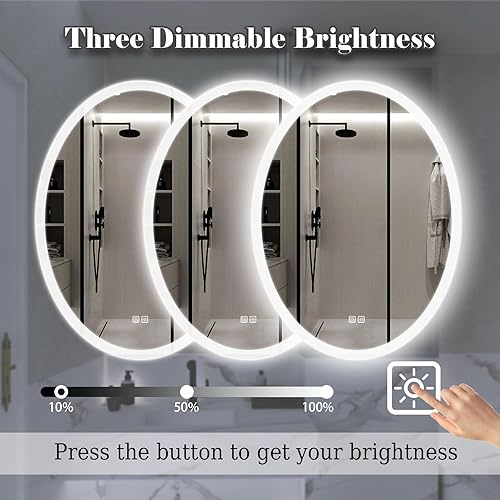 Three Dimmable Brightness

10%

50%

100%

Press the button to get your brightness