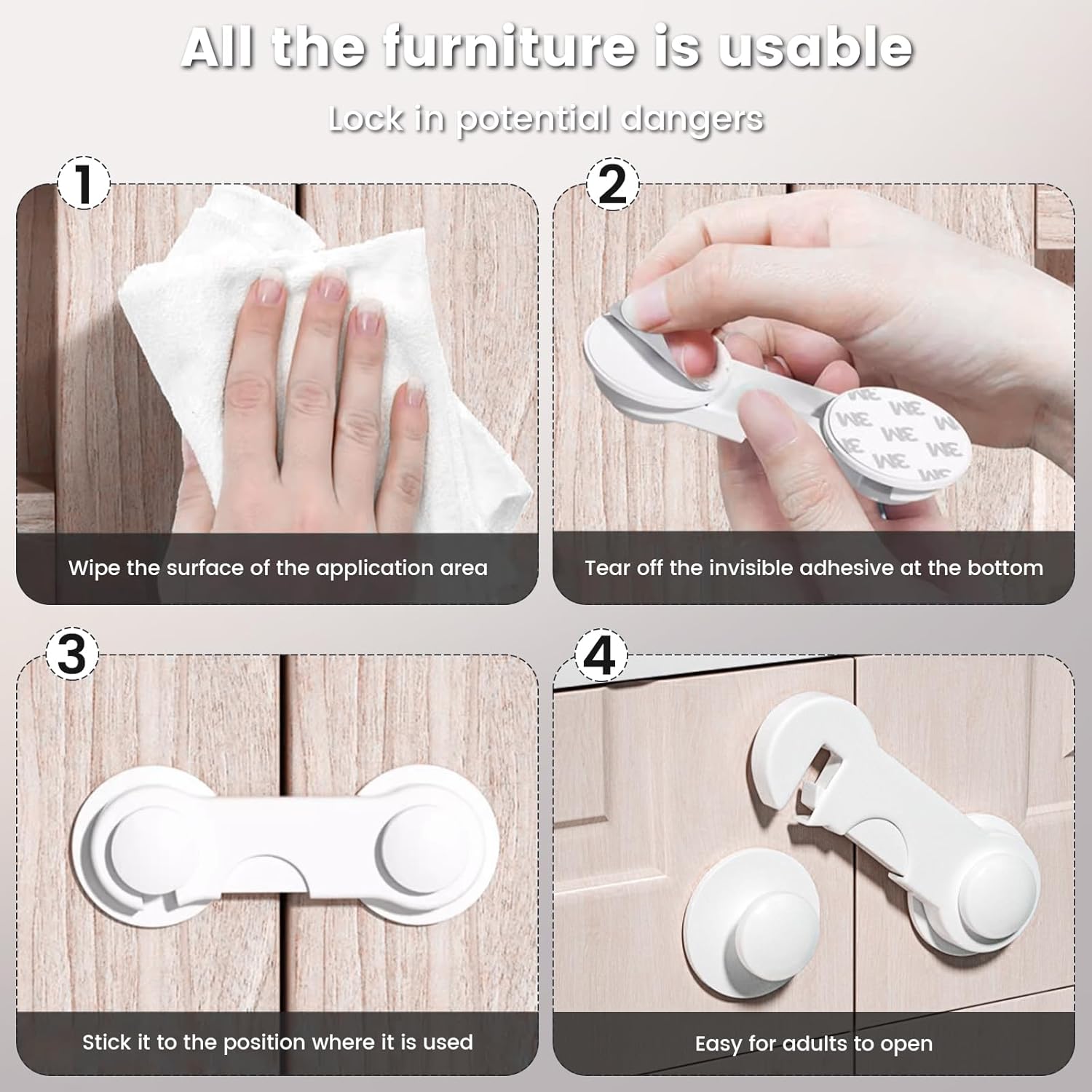 All the furniture is usable

Lock in potential dangers

1

Wipe the surface of the application area

2

3M 3M 3M 3M 3M 3M 3M

Tear off the invisible adhesive at the bottom

3

Stick it to the position where it is used

4

Easy for adults to open