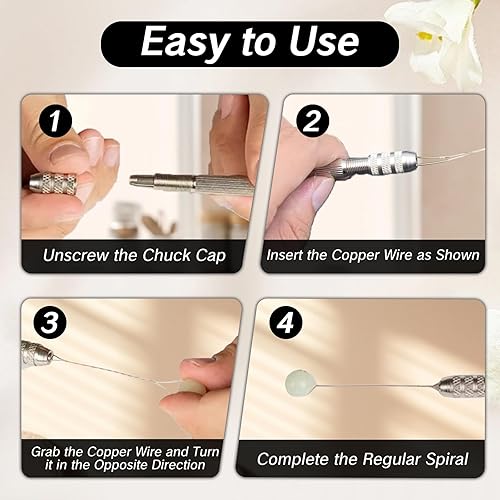 Easy to Use

1

Unscrew the Chuck Cap

2

Insert the Copper Wire as Shown

3

Grab the Copper Wire and Turn it in the Opposite Direction

4

Complete the Regular Spiral