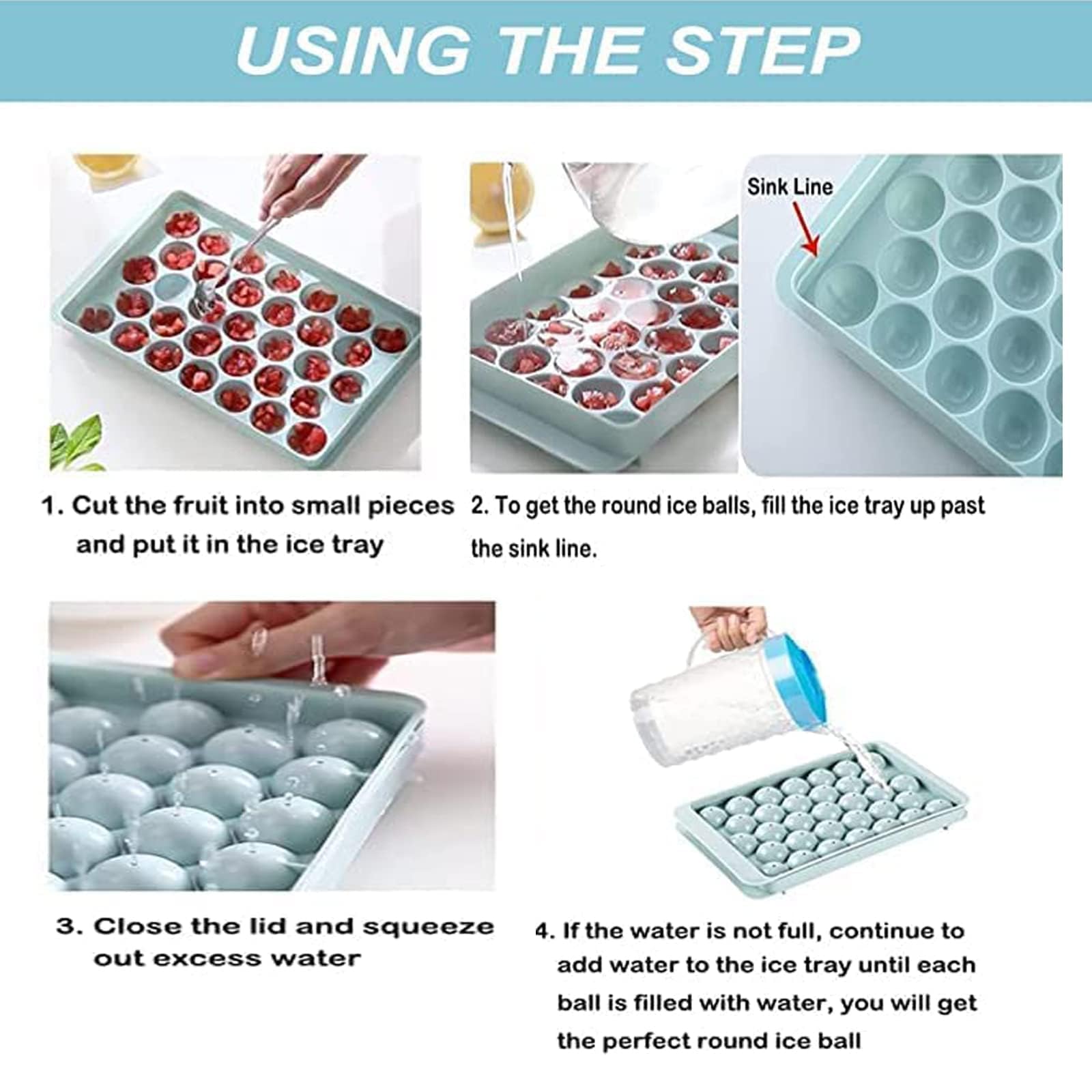 USING THE STEP

Sink Line

1. Cut the fruit into small pieces and put it in the ice tray

2. To get the round ice balls, fill the ice tray up past the sink line.

3. Close the lid and squeeze out excess water

4. If the water is not full, continue to add water to the ice tray until each ball is filled with water, you will get the perfect round ice ball