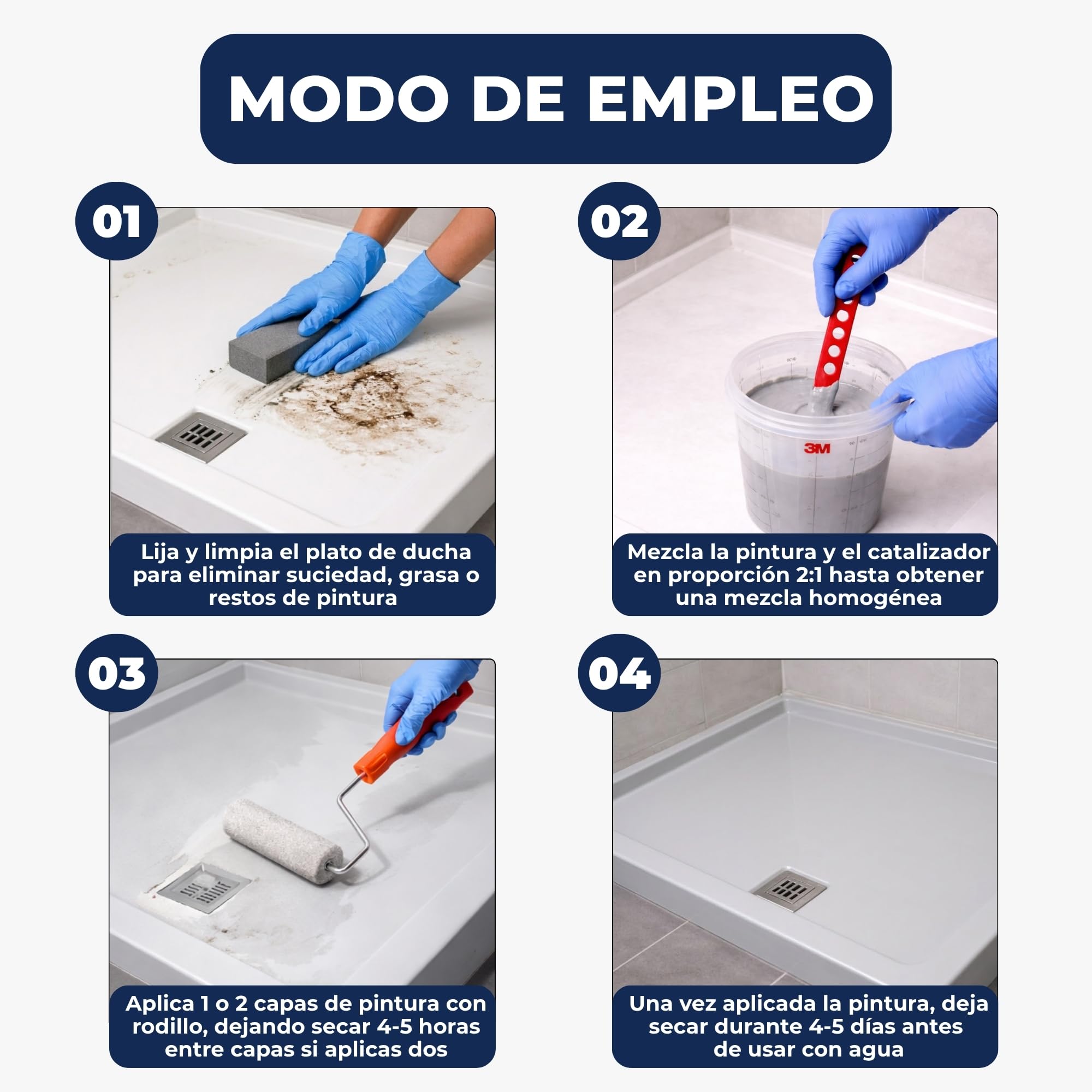 MODO DE EMPLEO

01

Lija y limpia el plato de ducha para eliminar suciedad, grasa o restos de pintura

02

3M

Mezcla la pintura y el catalizador en proporción 2:1 hasta obtener una mezcla homogénea

03

Aplica 1 o 2 capas de pintura con rodillo, dejando secar 4-5 horas entre capas si aplicas dos

04

Una vez aplicada la pintura, deja secar durante 4-5 días antes de usar con agua