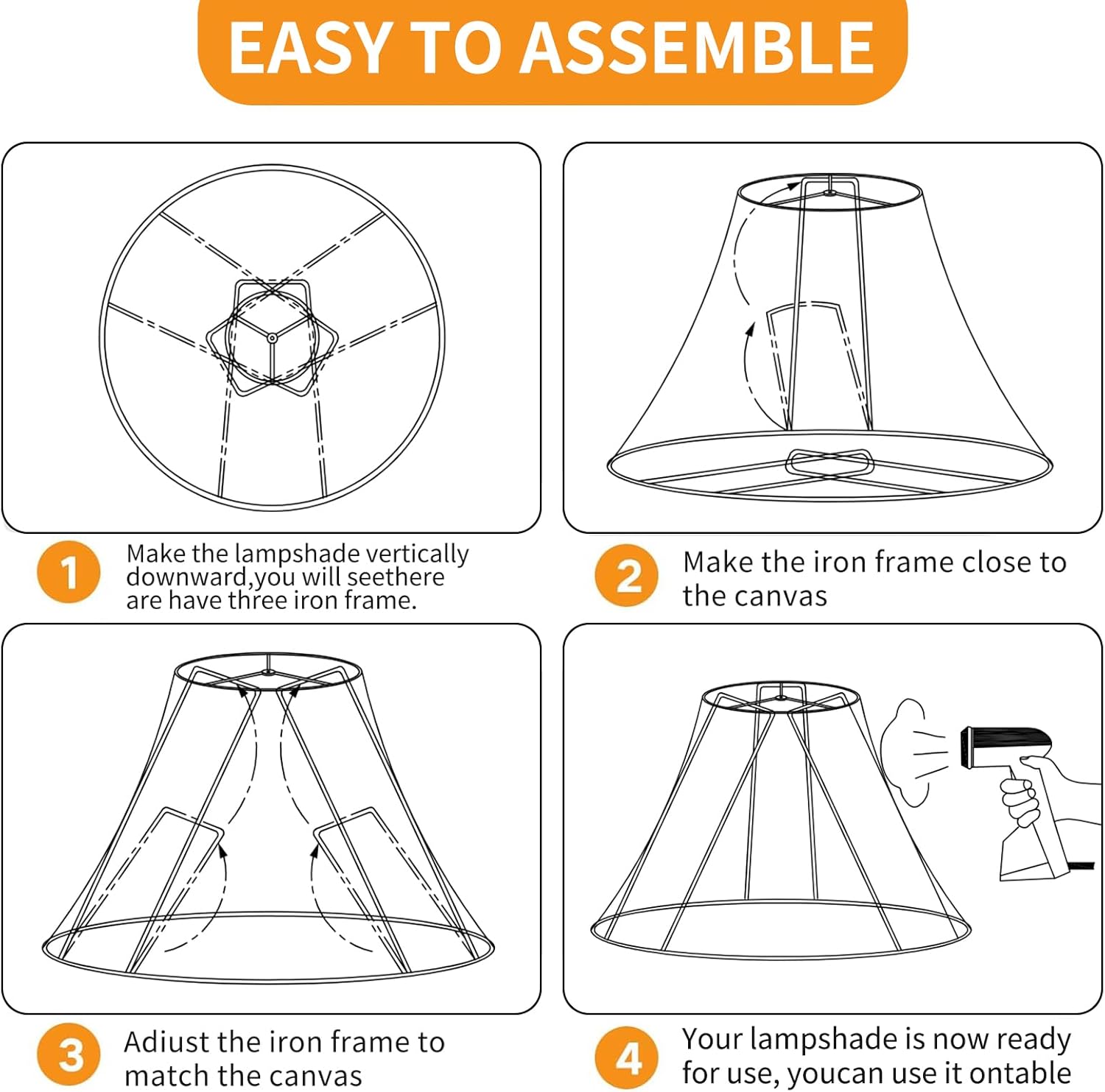 EASY TO ASSEMBLE

1
Make the lampshade vertically downward,you will seethere are have three iron frame.

2
Make the iron frame close to the canvas

3
Adiust the iron frame to match the canvas

4
Your lampshade is now ready for use, youcan use it ontable