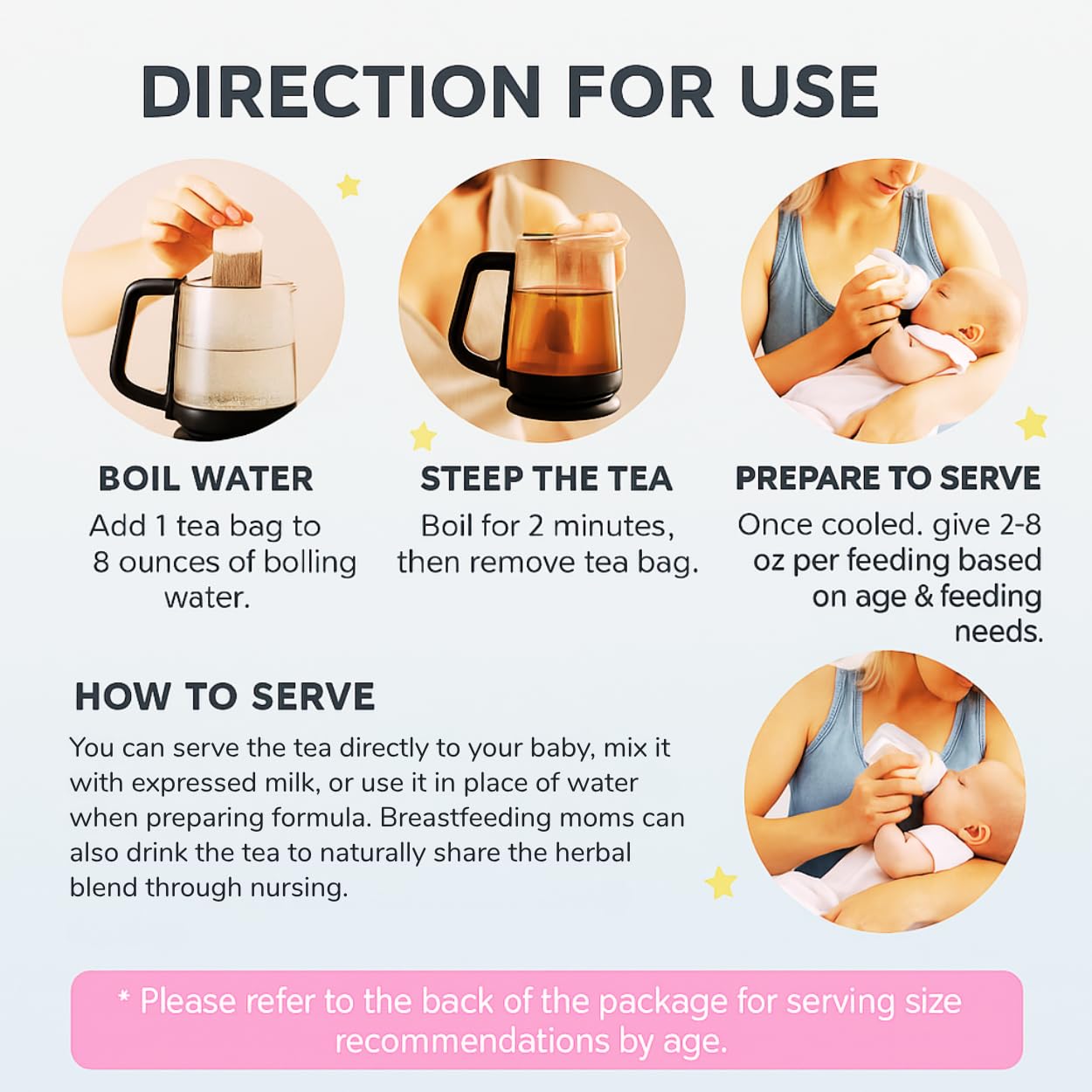 DIRECTION FOR USE

BOIL WATER
Add 1 tea bag to 8 ounces of bolling water.

STEEP THE TEA
Boil for 2 minutes, then remove tea bag.

PREPARE TO SERVE
Once cooled. give 2-8 oz per feeding based on age & feeding needs.

HOW TO SERVE
You can serve the tea directly to your baby, mix it with expressed milk, or use it in place of water when preparing formula. Breastfeeding moms can also drink the tea to naturally share the herbal blend through nursing.

* Please refer to the back of the package for serving size recommendations by age.