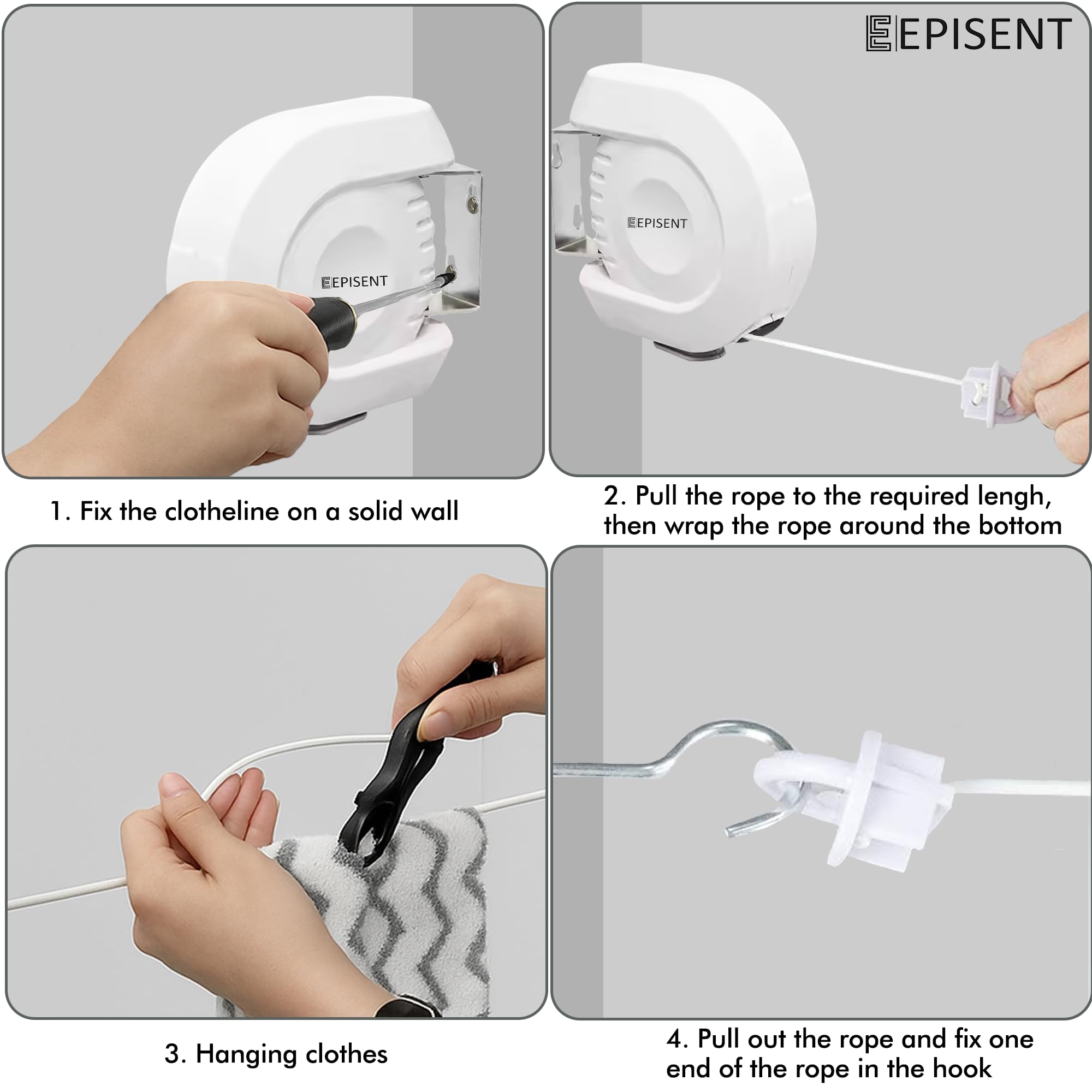 EPISENT

EPISENT

EPISENT

1. Fix the clotheline on a solid wall

2. Pull the rope to the required lengh, then wrap the rope around the bottom

3. Hanging clothes

4. Pull out the rope and fix one end of the rope in the hook