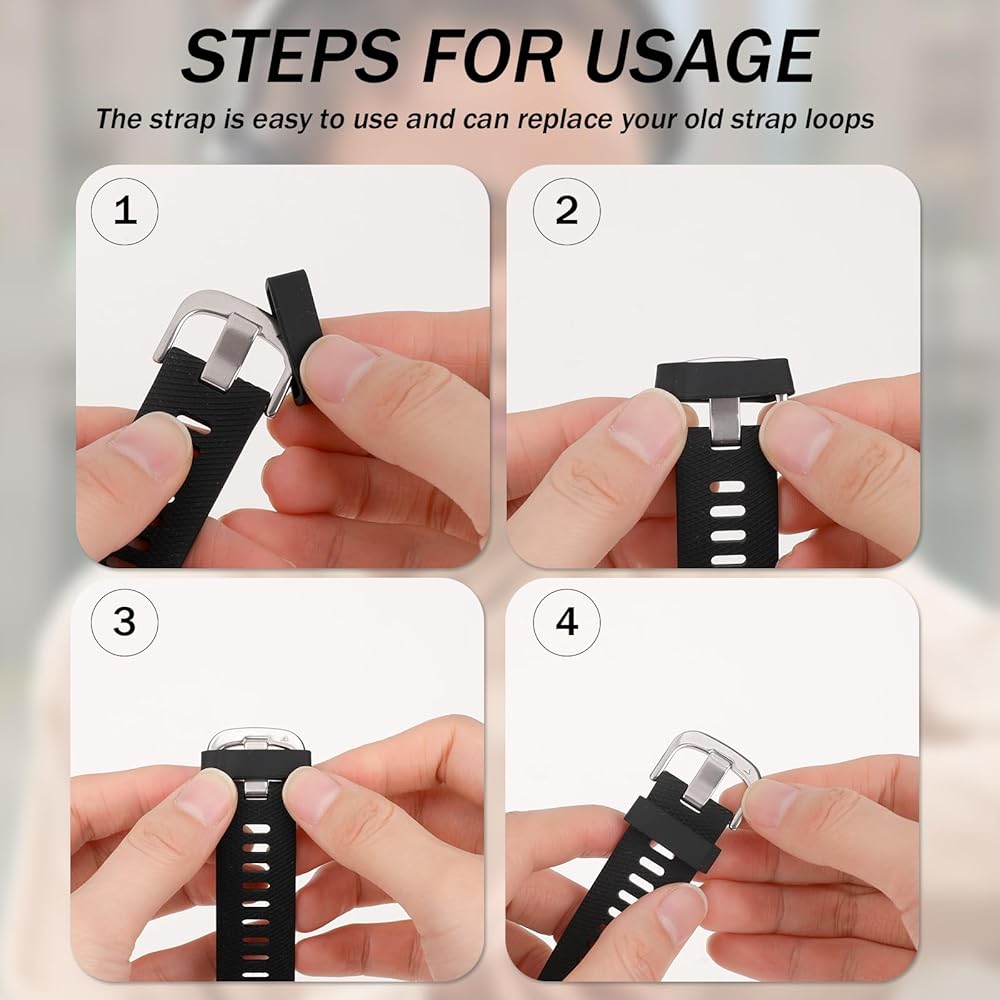 STEPS FOR USAGE

The strap is easy to use and can replace your old strap loops

1

2

3

4