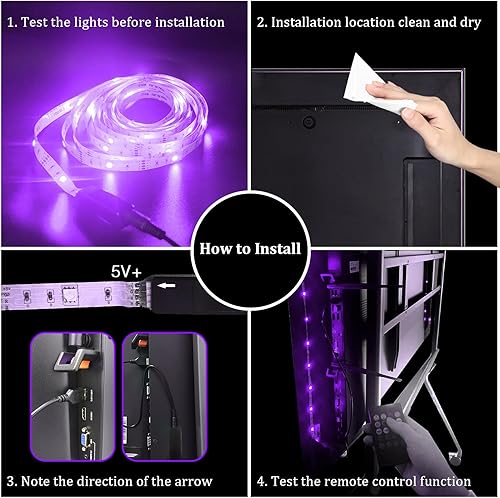 1. Test the lights before installation

2. Installation location clean and dry

How to Install

5V+

3. Note the direction of the arrow

4. Test the remote control function