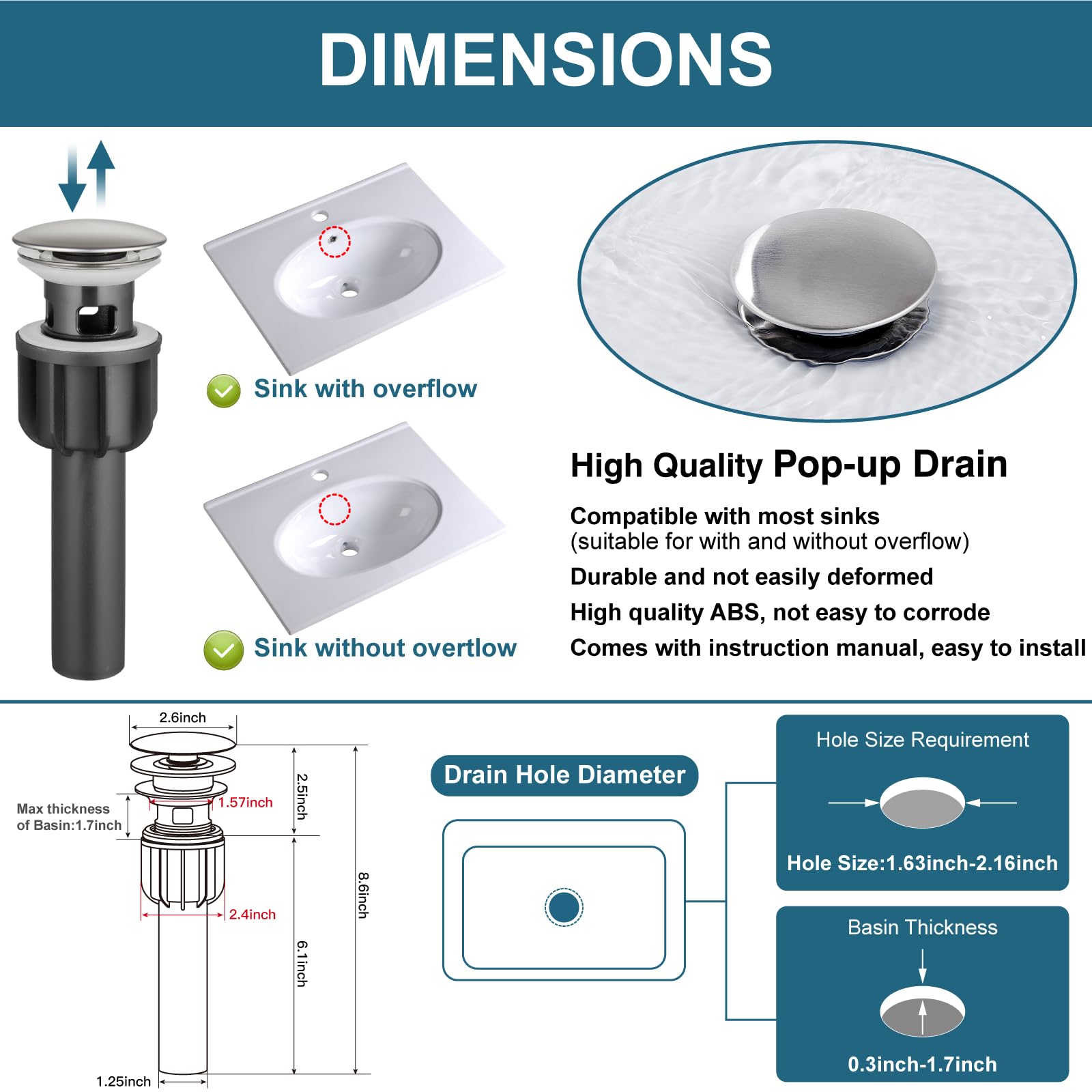 DIMENSIONS

Sink with overflow

Sink without overtlow

High Quality Pop-up Drain

Compatible with most sinks
(suitable for with and without overflow)

Durable and not easily deformed

High quality ABS, not easy to corrode

Comes with instruction manual, easy to install

2.6inch

Max thickness of Basin:1.7inch

1.57inch

2.5inch

2.4inch

8.6inch

6.1inch

1.25inch

Drain Hole Diameter

Hole Size Requirement

Hole Size:1.63inch-2.16inch

Basin Thickness

0.3inch-1.7inch