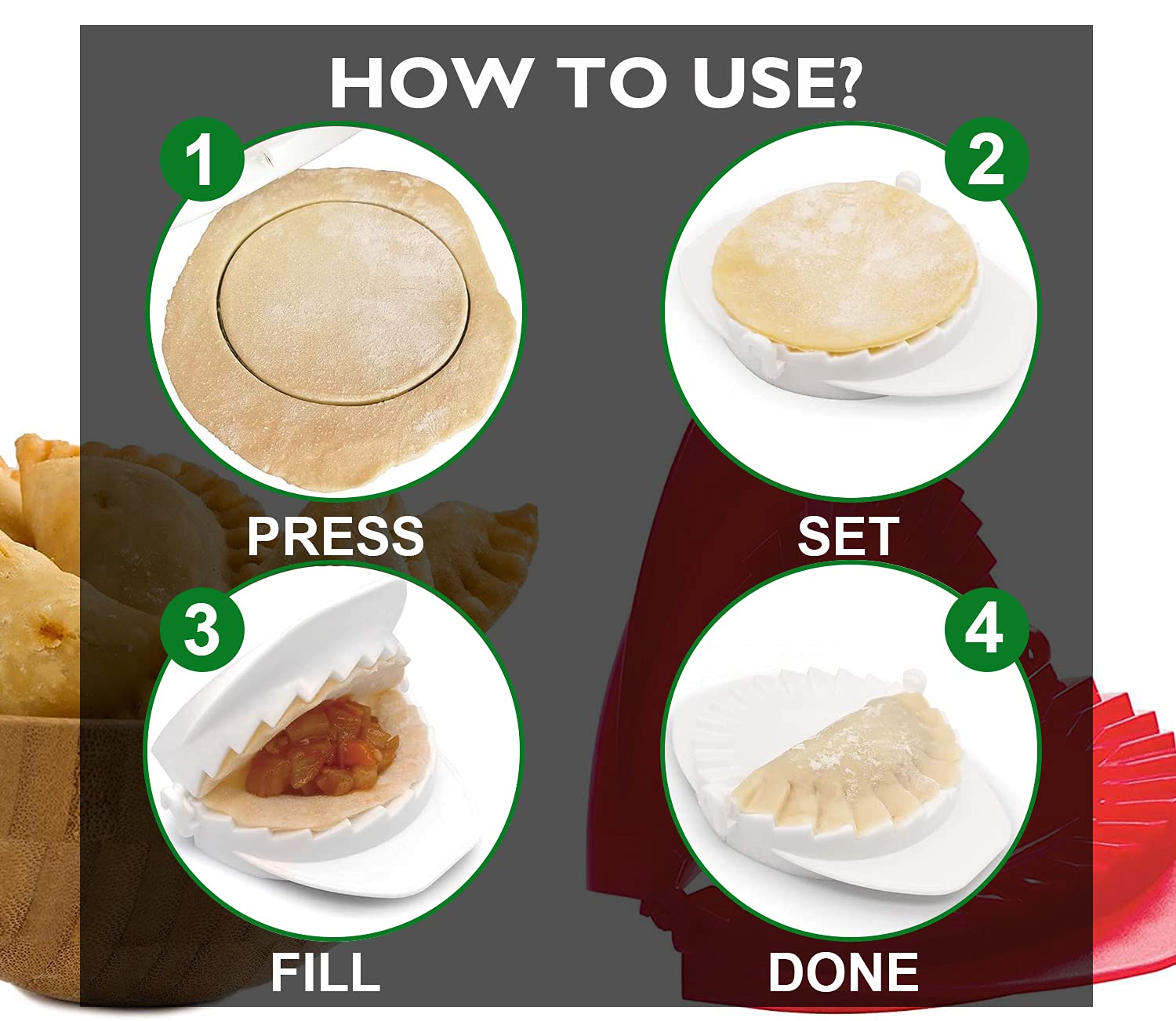 HOW TO USE?

1

PRESS

2

SET

3

FILL

4

DONE