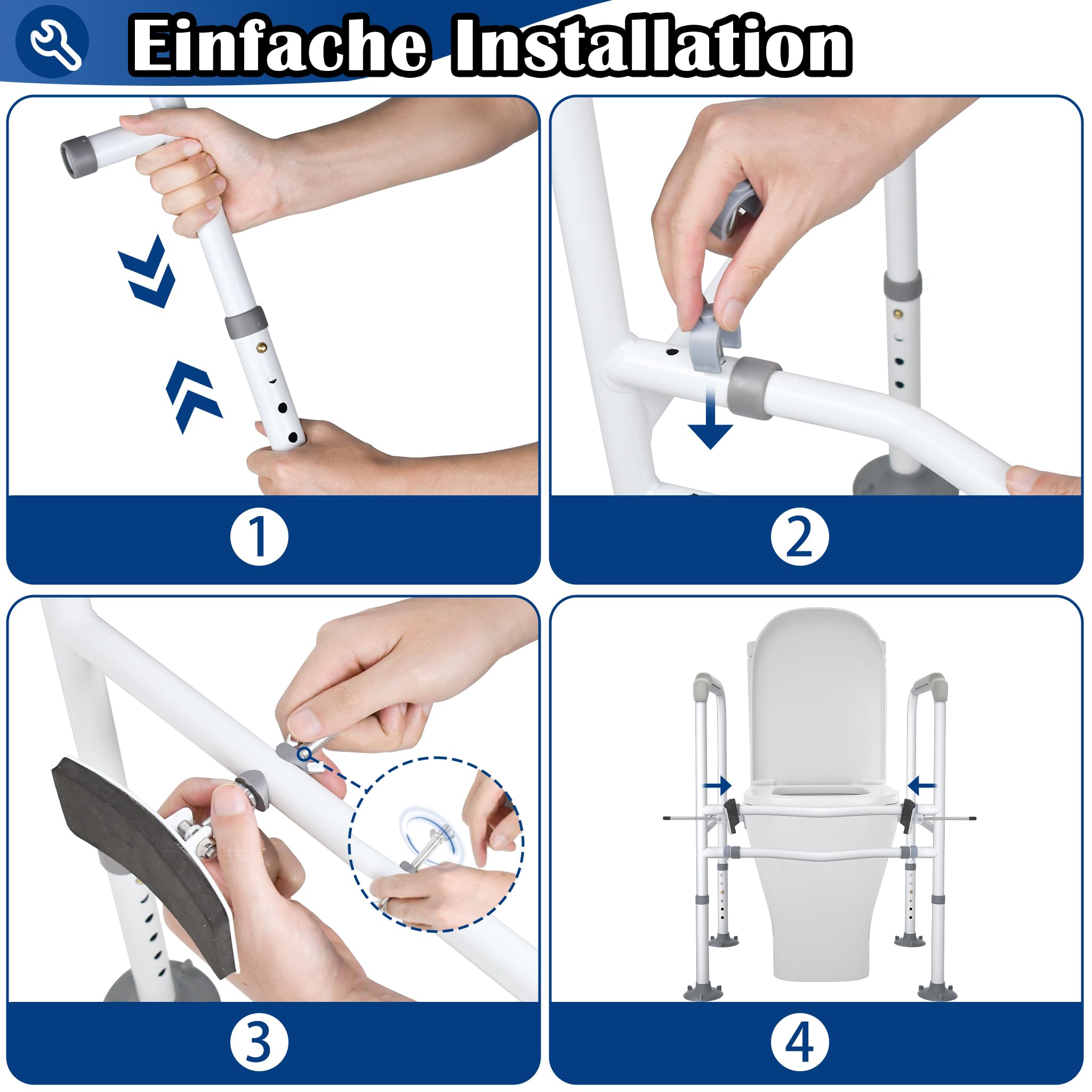 Einfache Installation

1

2

3

4