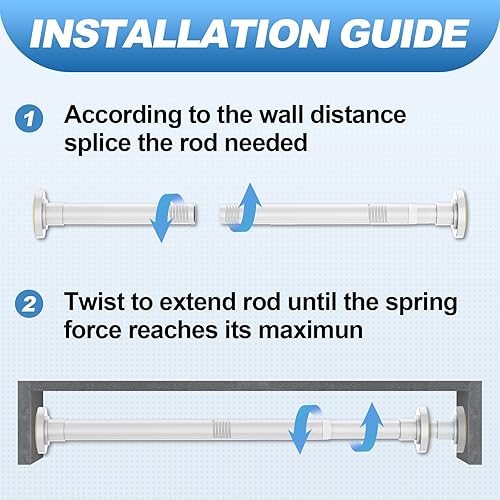 INSTALLATION GUIDE

1 According to the wall distance splice the rod needed

2 Twist to extend rod until the spring force reaches its maximun