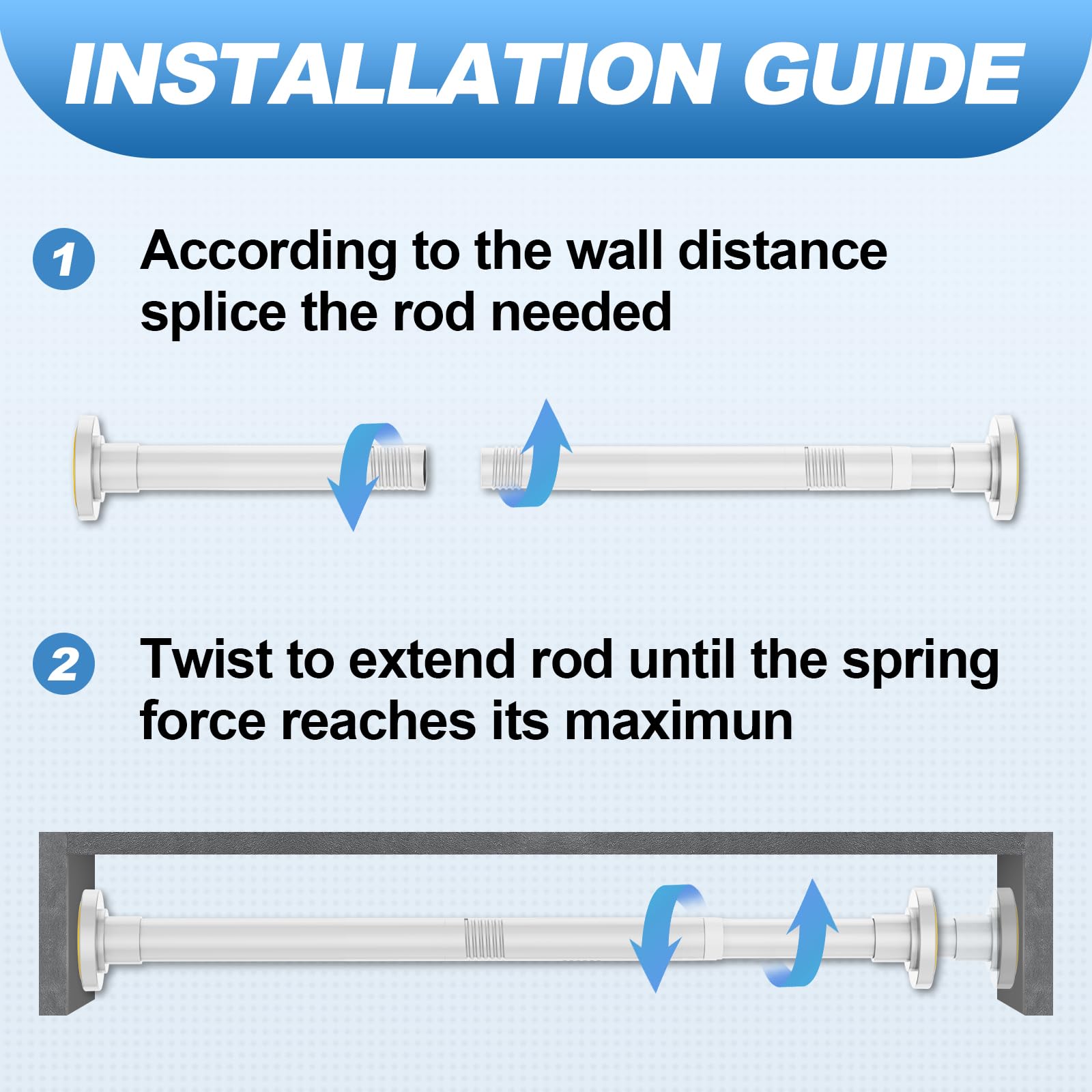 INSTALLATION GUIDE

1 According to the wall distance splice the rod needed

2 Twist to extend rod until the spring force reaches its maximun