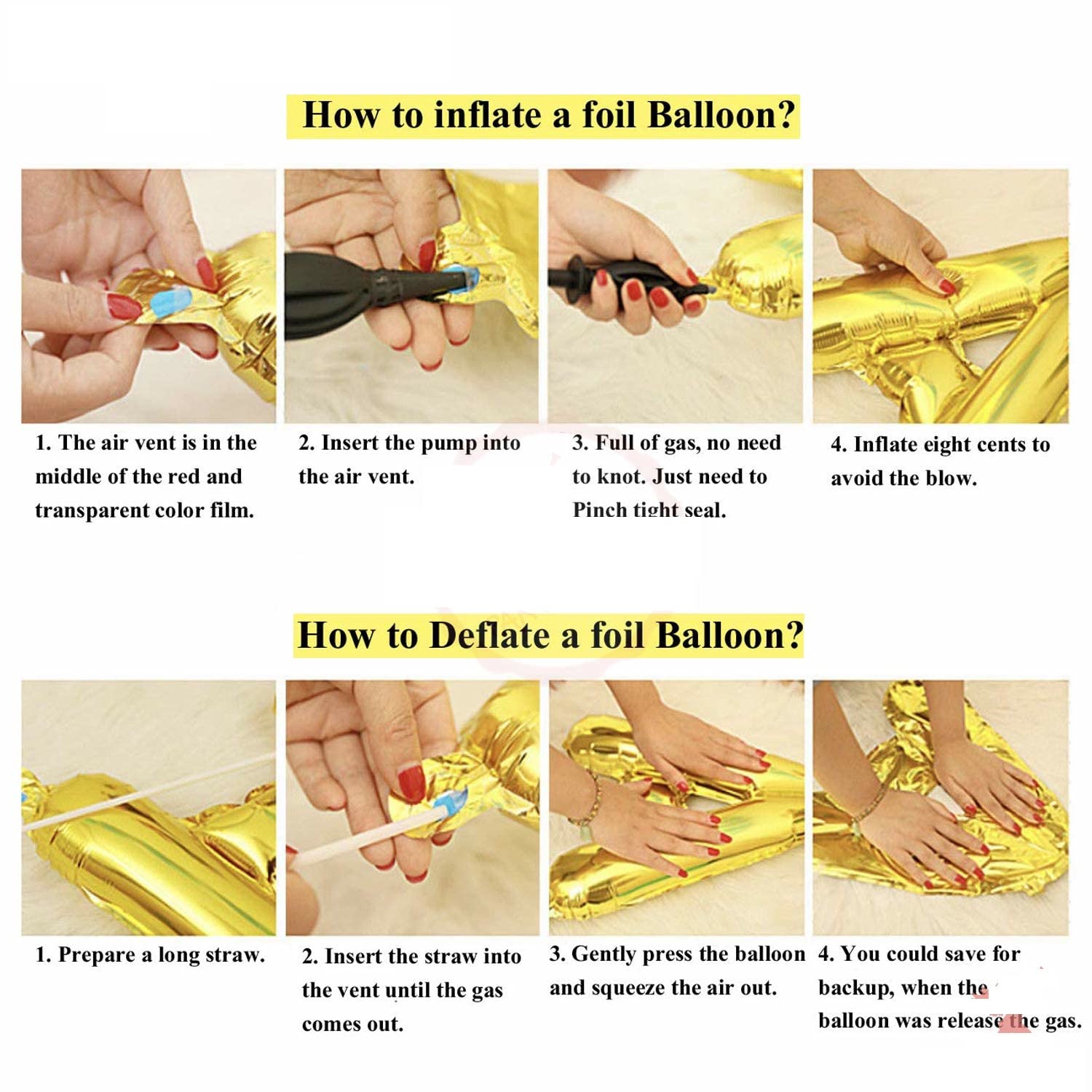 How to inflate a foil Balloon?

1. The air vent is in the middle of the red and transparent color film.

2. Insert the pump into the air vent.

3. Full of gas, no need to knot. Just need to Pinch tight seal.

4. Inflate eight cents to avoid the blow.

How to Deflate a foil Balloon?

1. Prepare a long straw.

2. Insert the straw into the vent until the gas comes out.

3. Gently press the balloon and squeeze the air out.

4. You could save for backup, when the balloon was release the gas.