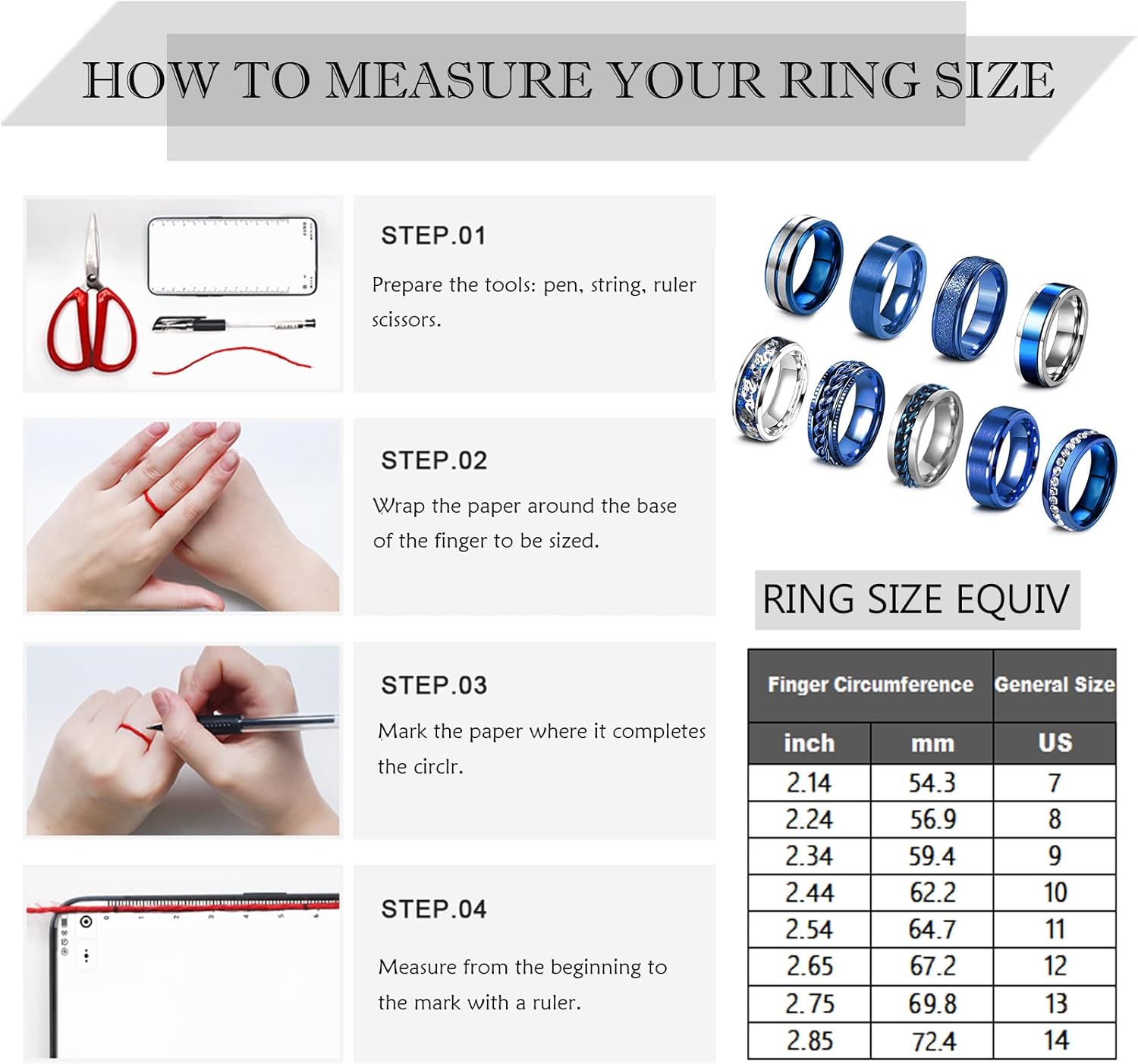 HOW TO MEASURE YOUR RING SIZE

STEP.01

Prepare the tools: pen, string, ruler scissors.

STEP.02

Wrap the paper around the base of the finger to be sized.

STEP.03

Mark the paper where it completes the circlr.

STEP.04

Measure from the beginning to the mark with a ruler.

RING SIZE EQUIV

| Finger Circumference | | General Size |
|---|---|---|
| inch | mm | US |
| 2.14 | 54.3 | 7 |
| 2.24 | 56.9 | 8 |
| 2.34 | 59.4 | 9 |
| 2.44 | 62.2 | 10 |
| 2.54 | 64.7 | 11 |
| 2.65 | 67.2 | 12 |
| 2.75 | 69.8 | 13 |
| 2.85 | 72.4 | 14 |