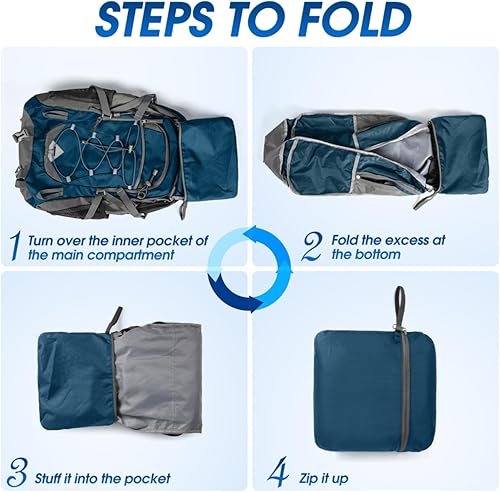 STEPS TO FOLD

1 Turn over the inner pocket of the main compartment

2 Fold the excess at the bottom

3 Stuff it into the pocket

4 Zip it up