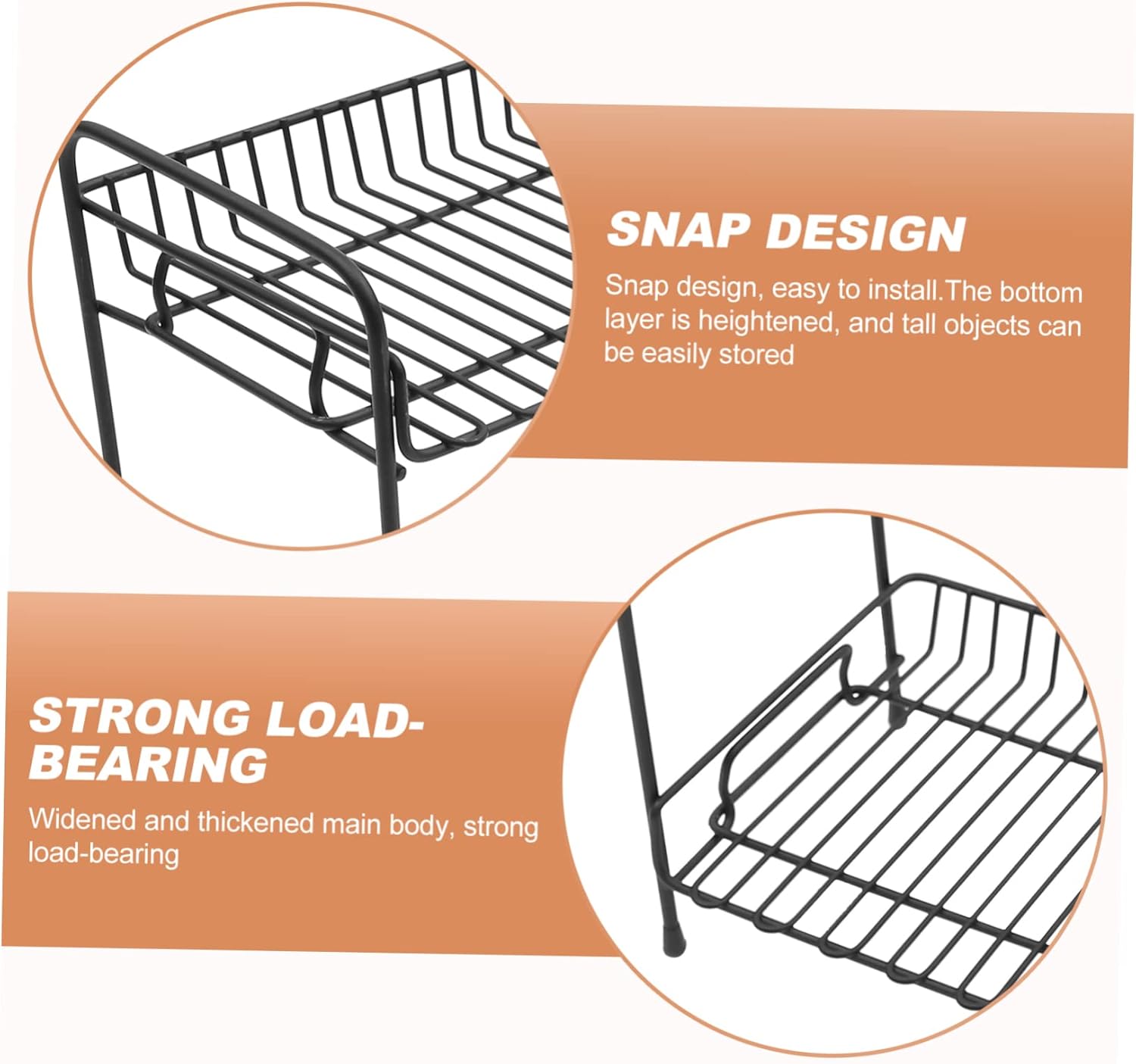 SNAP DESIGN

Snap design, easy to install.The bottom layer is heightened, and tall objects can be easily stored

STRONG LOAD-BEARING

Widened and thickened main body, strong load-bearing