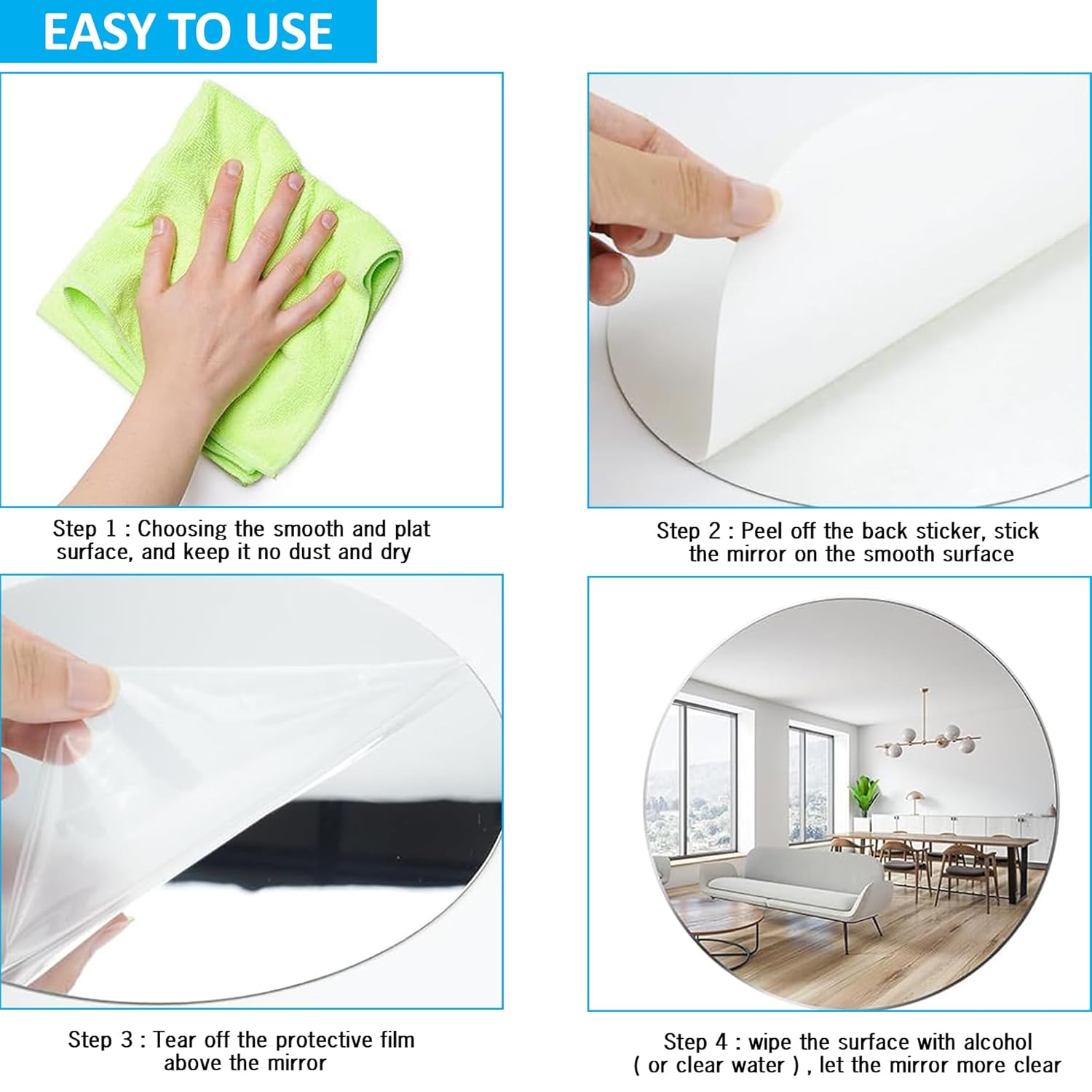 EASY TO USE

Step 1 : Choosing the smooth and plat surface, and keep it no dust and dry

Step 2 : Peel off the back sticker, stick the mirror on the smooth surface

Step 3 : Tear off the protective film above the mirror

Step 4 : wipe the surface with alcohol ( or clear water ) , let the mirror more clear