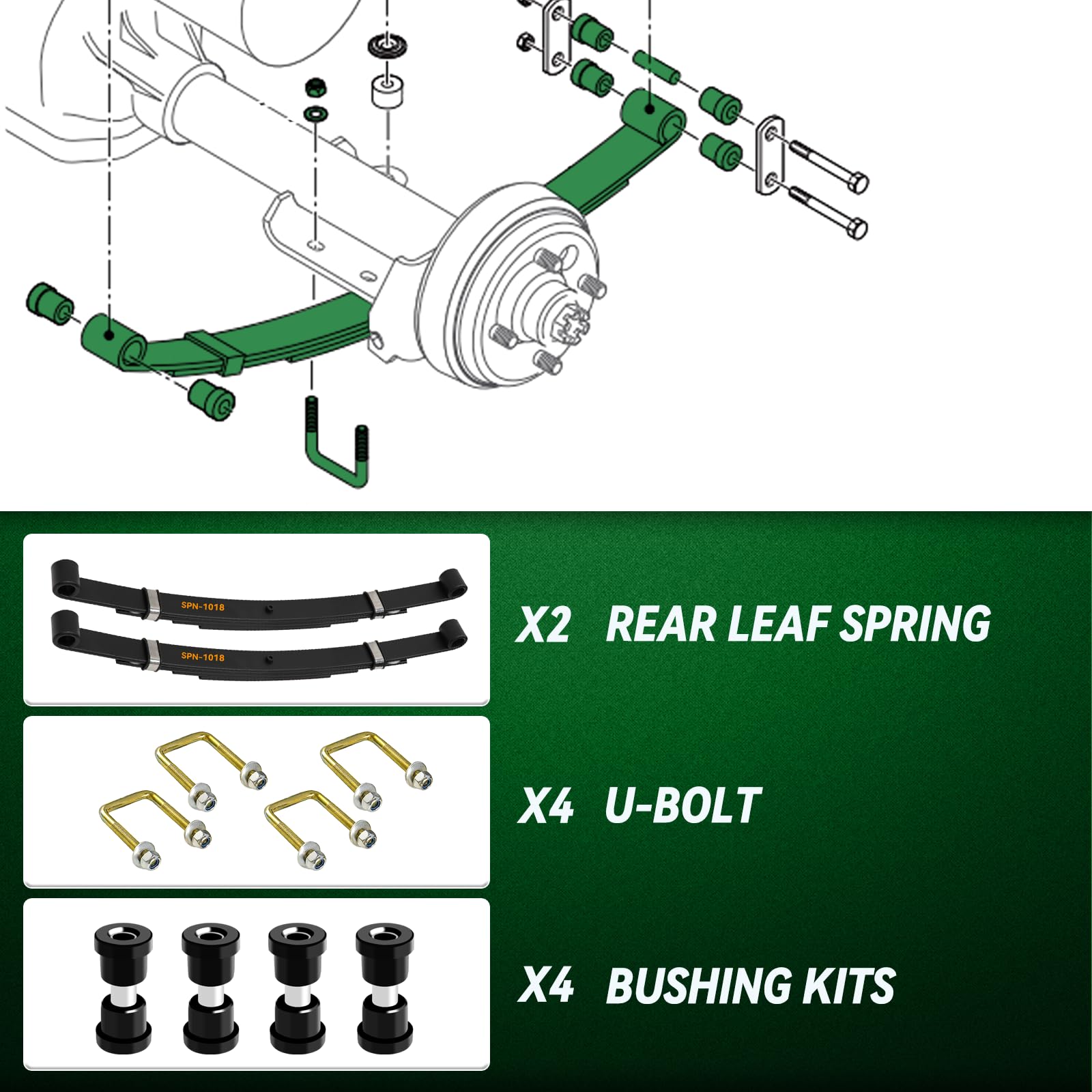 SPN-1018

SPN-1018

X2 REAR LEAF SPRING

X4 U-BOLT

X4 BUSHING KITS