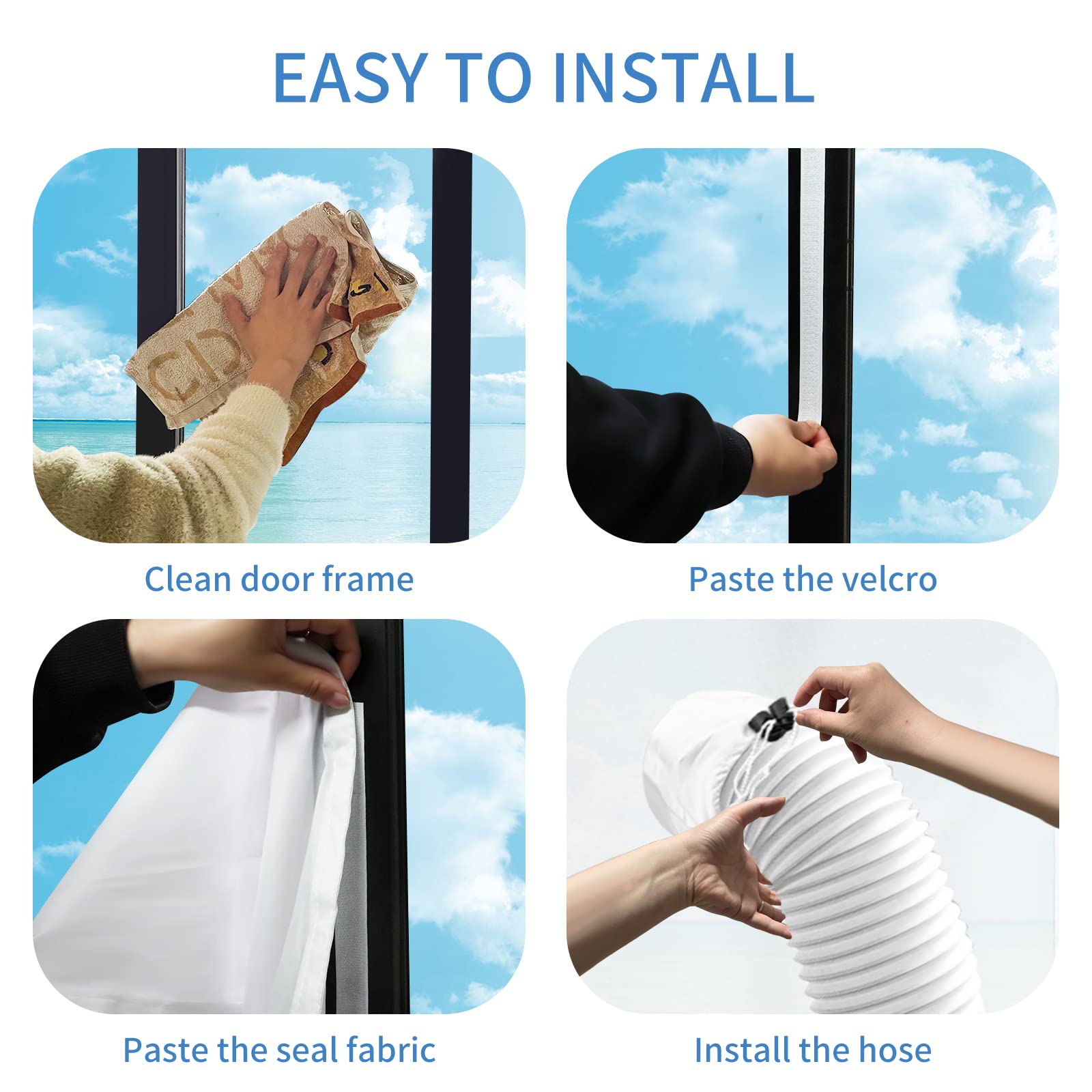 EASY TO INSTALL

Clean door frame

Paste the velcro

Paste the seal fabric

Install the hose