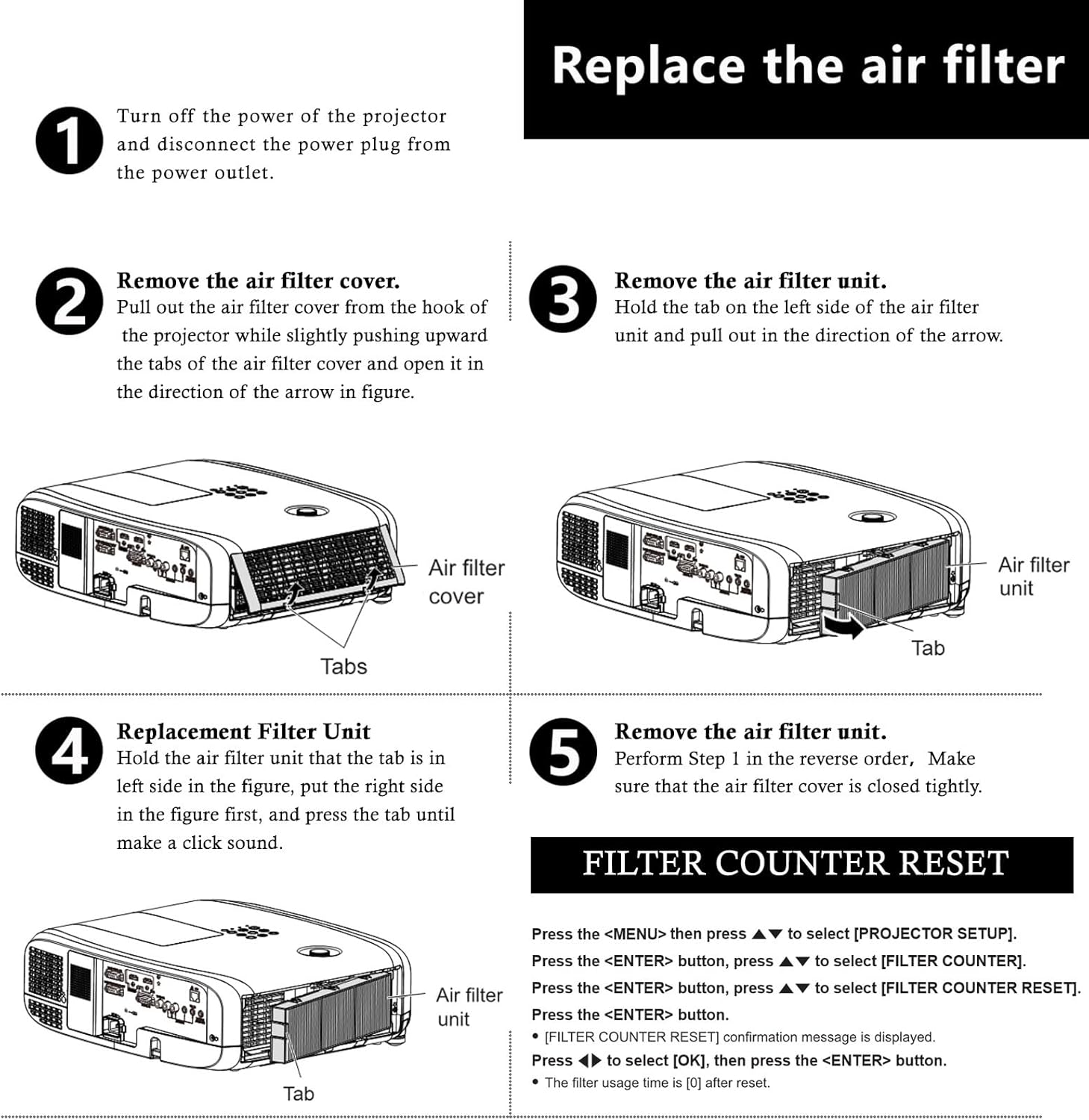 Replace the air filter

1 Turn off the power of the projector and disconnect the power plug from the power outlet.

2 Remove the air filter cover.
Pull out the air filter cover from the hook of the projector while slightly pushing upward the tabs of the air filter cover and open it in the direction of the arrow in figure.

Air filter cover
Tabs

3 Remove the air filter unit.
Hold the tab on the left side of the air filter unit and pull out in the direction of the arrow.

Air filter unit
Tab

4 Replacement Filter Unit
Hold the air filter unit that the tab is in left side in the figure, put the right side in the figure first, and press the tab until make a click sound.

Air filter unit
Tab

5 Remove the air filter unit.
Perform Step 1 in the reverse order, Make sure that the air filter cover is closed tightly.

FILTER COUNTER RESET

Press the <MENU> then press ▲▼ to select [PROJECTOR SETUP].
Press the <ENTER> button, press ▲▼ to select [FILTER COUNTER].
Press the <ENTER> button, press ▲▼ to select [FILTER COUNTER RESET].
Press the <ENTER> button.
• [FILTER COUNTER RESET] confirmation message is displayed.
Press ◀▶ to select [OK], then press the <ENTER> button.
• The filter usage time is [0] after reset.