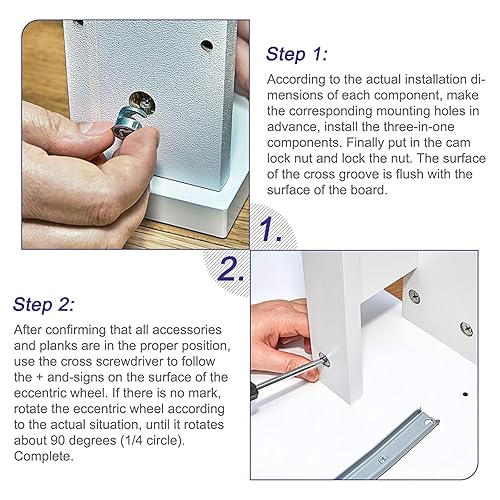 Step 1:

According to the actual installation dimensions of each component, make the corresponding mounting holes in advance, install the three-in-one components. Finally put in the cam lock nut and lock the nut. The surface of the cross groove is flush with the surface of the board.

1.

2.

Step 2:

After confirming that all accessories and planks are in the proper position, use the cross screwdriver to follow the + and-signs on the surface of the eccentric wheel. If there is no mark, rotate the eccentric wheel according to the actual situation, until it rotates about 90 degrees (1/4 circle). Complete.