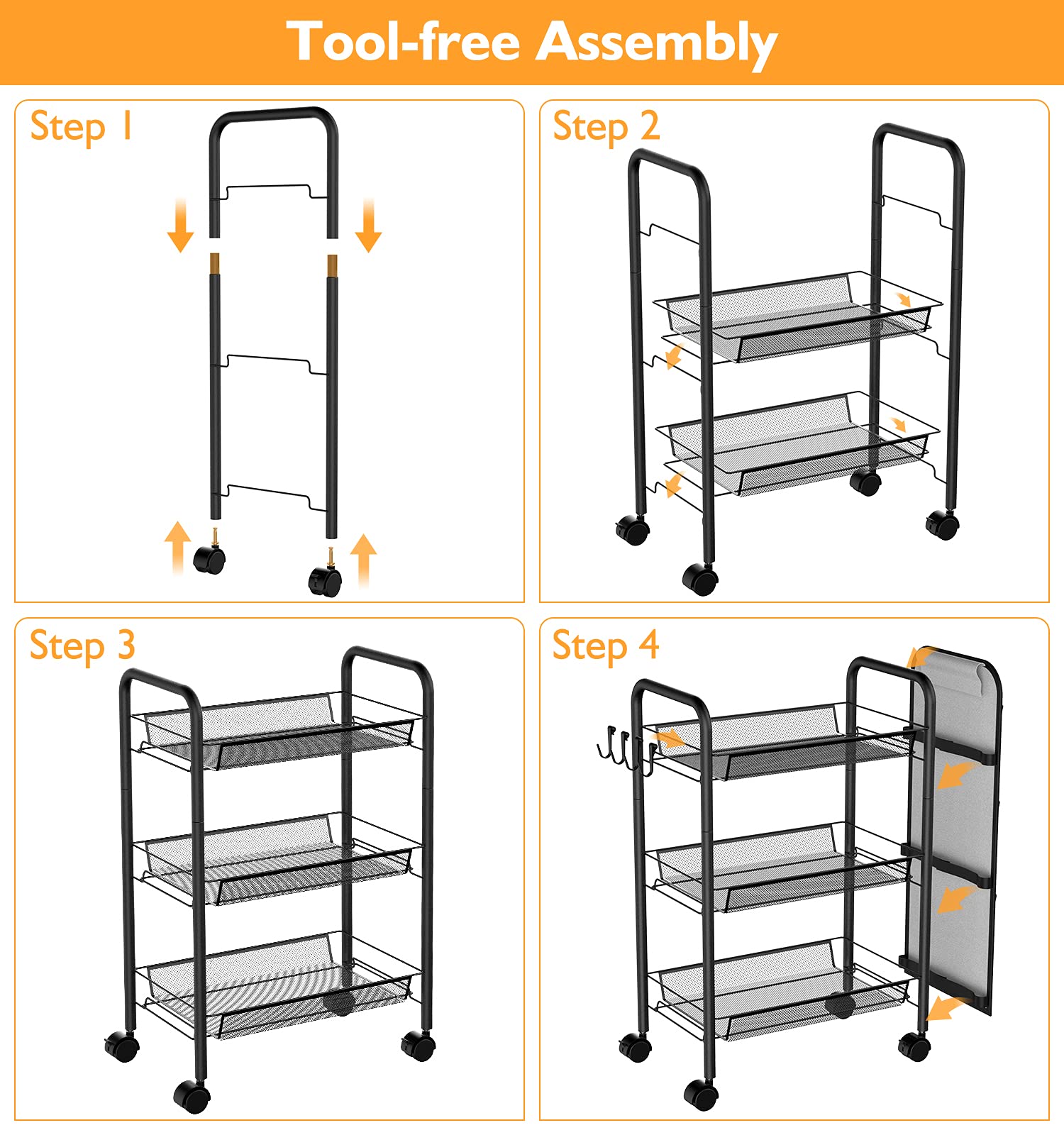 Tool-free Assembly

Step 1

Step 2

Step 3

Step 4