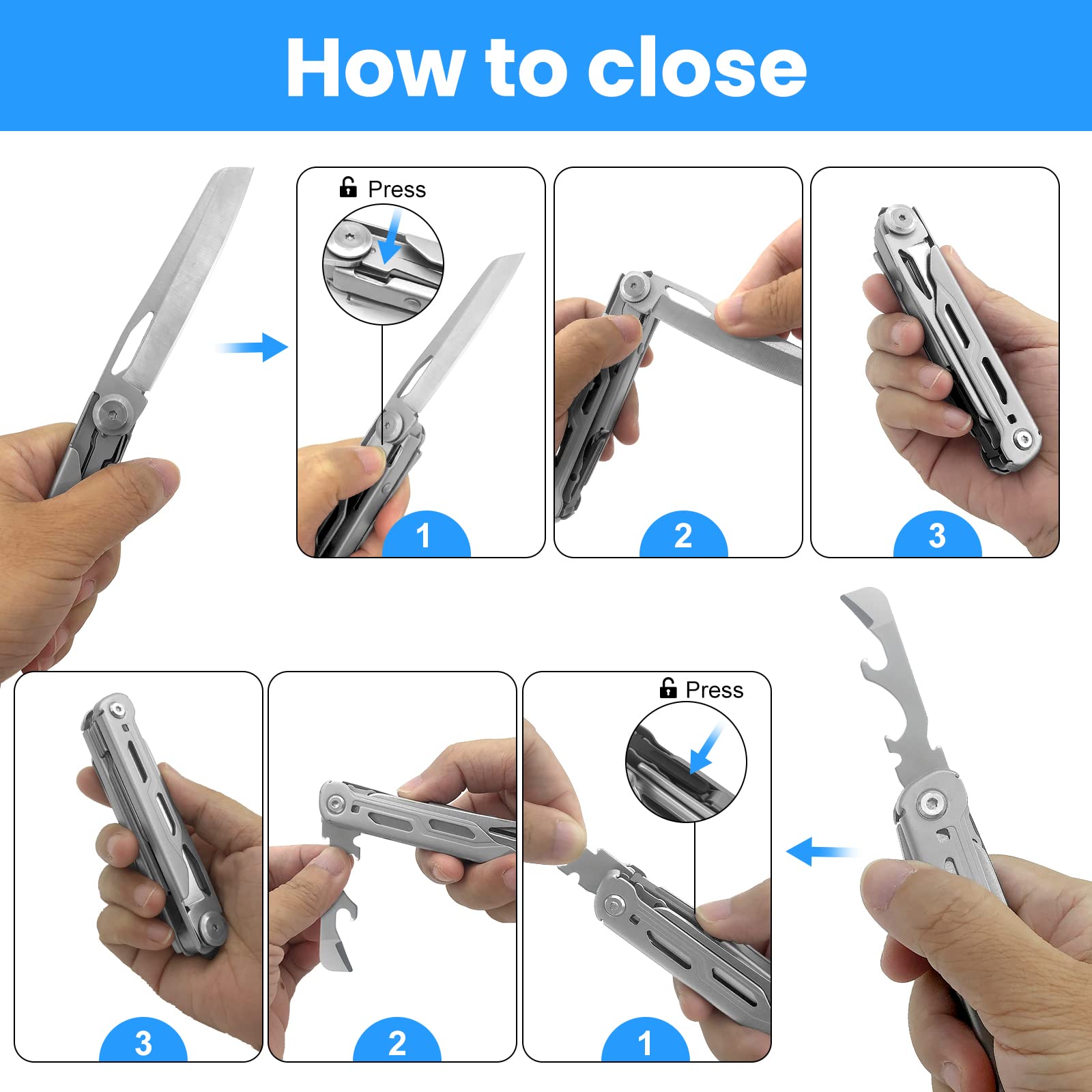 How to close

Press

1

2

3

3

2

Press

1