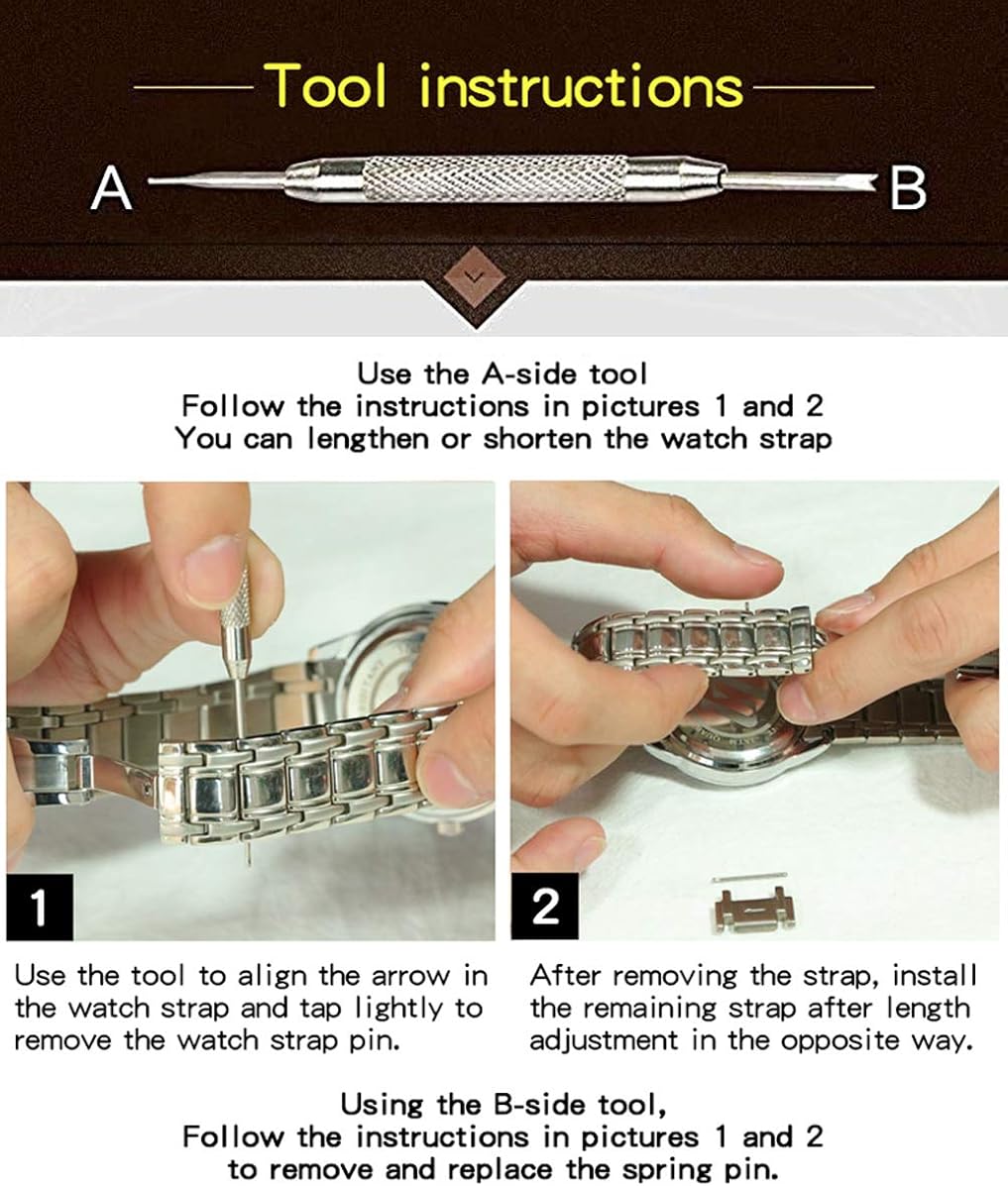 Tool instructions

A

B

Use the A-side tool
Follow the instructions in pictures 1 and 2
You can lengthen or shorten the watch strap

1

2

Use the tool to align the arrow in the watch strap and tap lightly to remove the watch strap pin.

After removing the strap, install the remaining strap after length adjustment in the opposite way.

Using the B-side tool,
Follow the instructions in pictures 1 and 2
to remove and replace the spring pin.