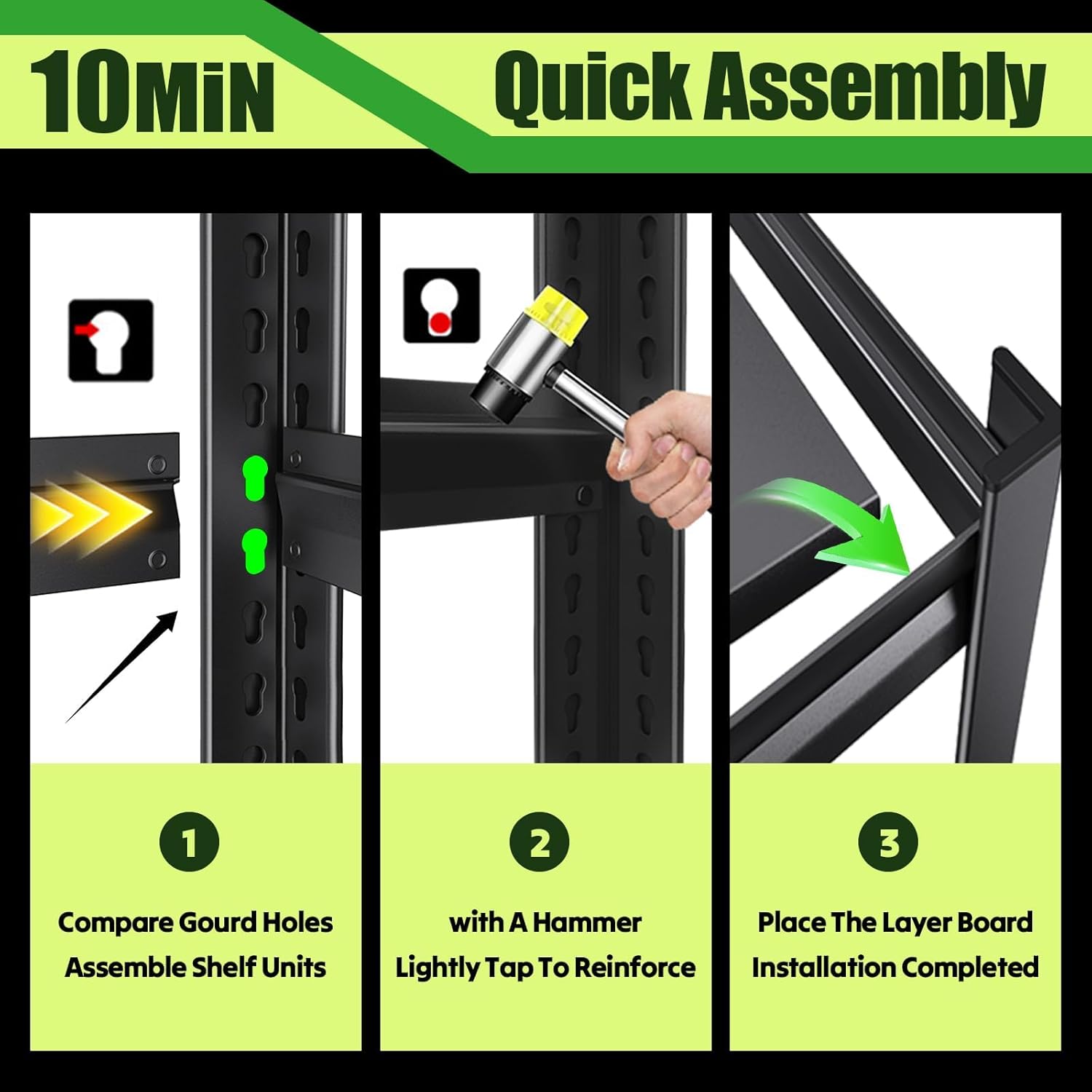 10MiN Quick Assembly

1

Compare Gourd Holes Assemble Shelf Units

2

with A Hammer Lightly Tap To Reinforce

3

Place The Layer Board Installation Completed