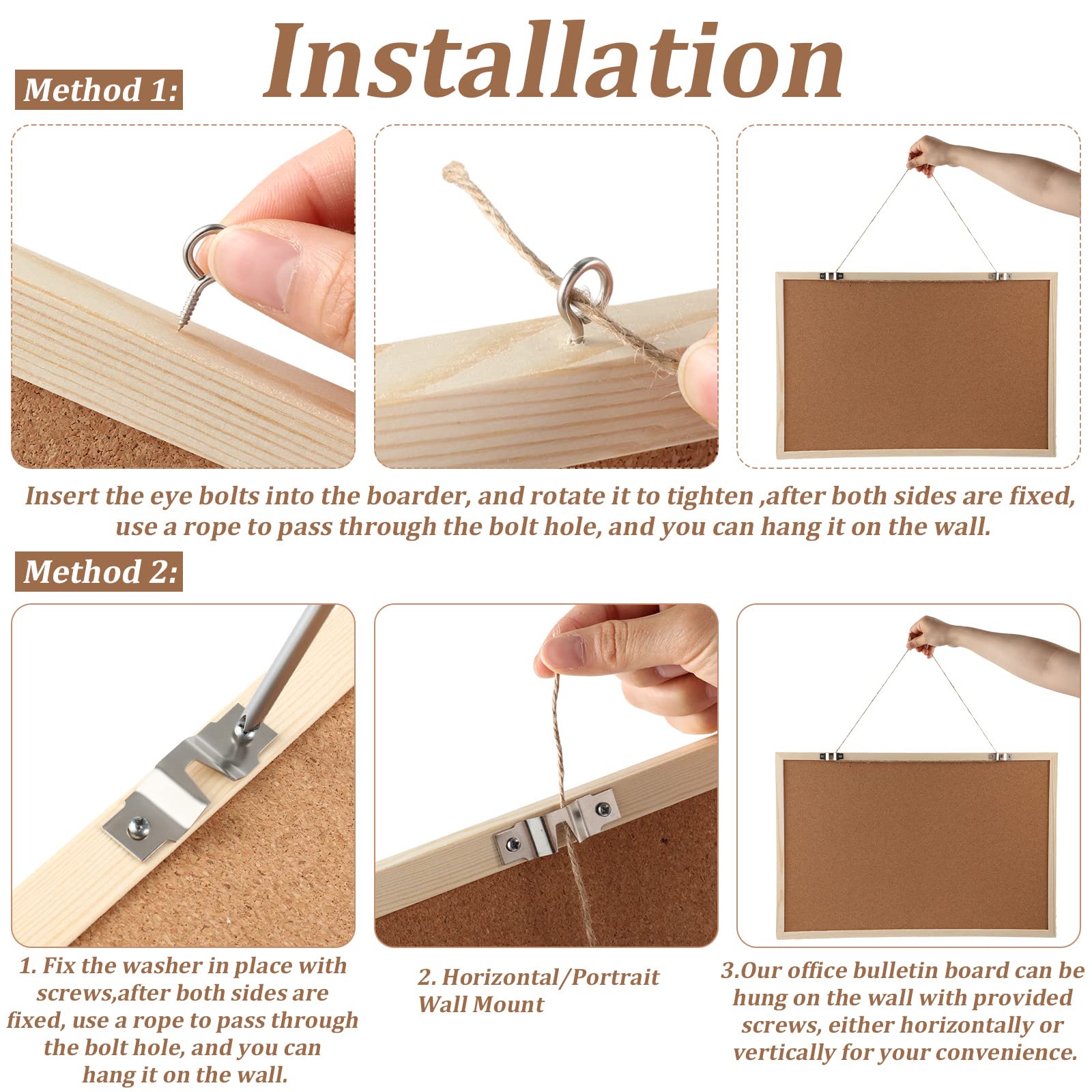 Installation

Method 1:

Insert the eye bolts into the boarder, and rotate it to tighten ,after both sides are fixed, use a rope to pass through the bolt hole, and you can hang it on the wall.

Method 2:

1. Fix the washer in place with screws,after both sides are fixed, use a rope to pass through the bolt hole, and you can hang it on the wall.

2. Horizontal/Portrait Wall Mount

3.Our office bulletin board can be hung on the wall with provided screws, either horizontally or vertically for your convenience.