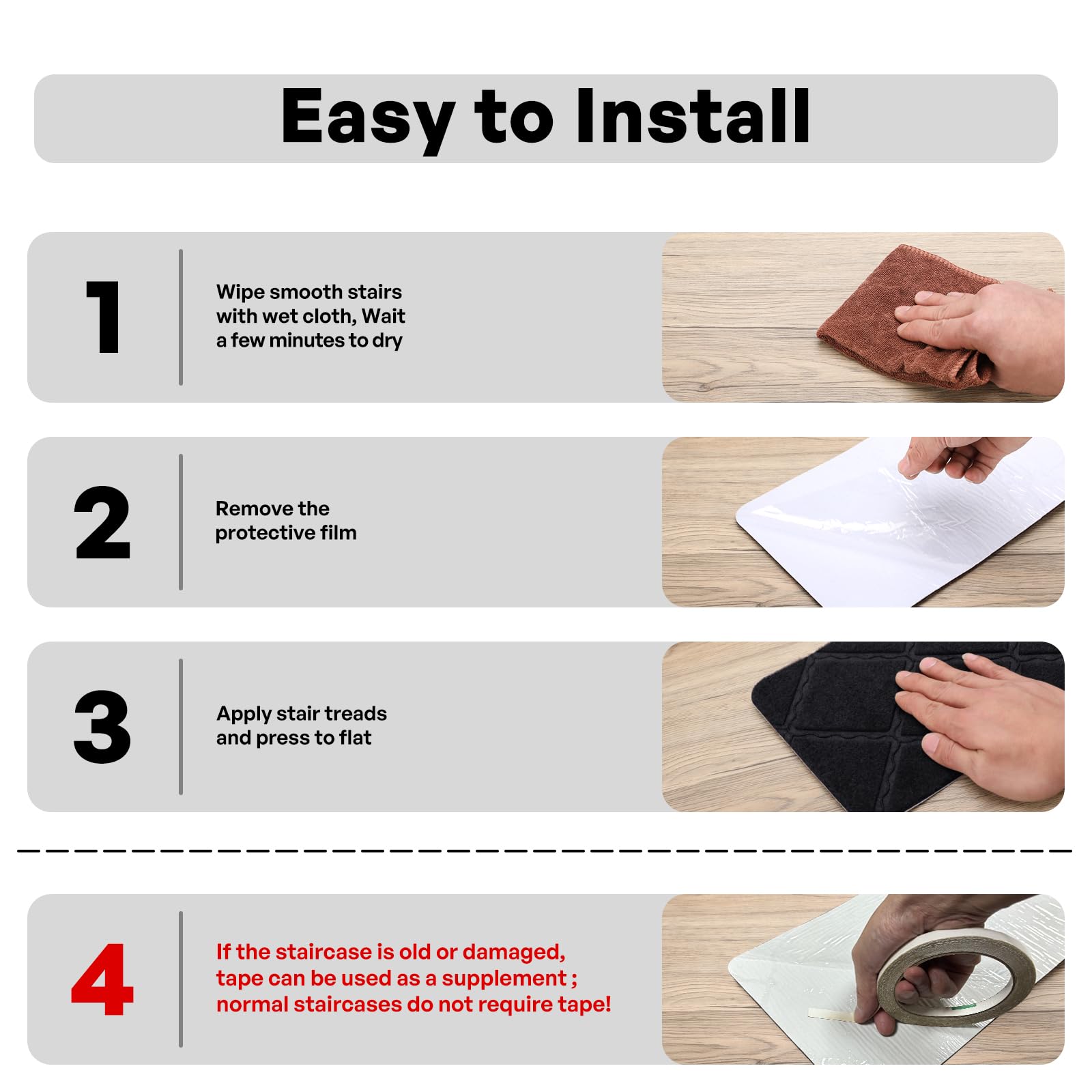 Easy to Install

1

Wipe smooth stairs with wet cloth, Wait a few minutes to dry

2

Remove the protective film

3

Apply stair treads and press to flat

4

If the staircase is old or damaged, tape can be used as a supplement ; normal staircases do not require tape!