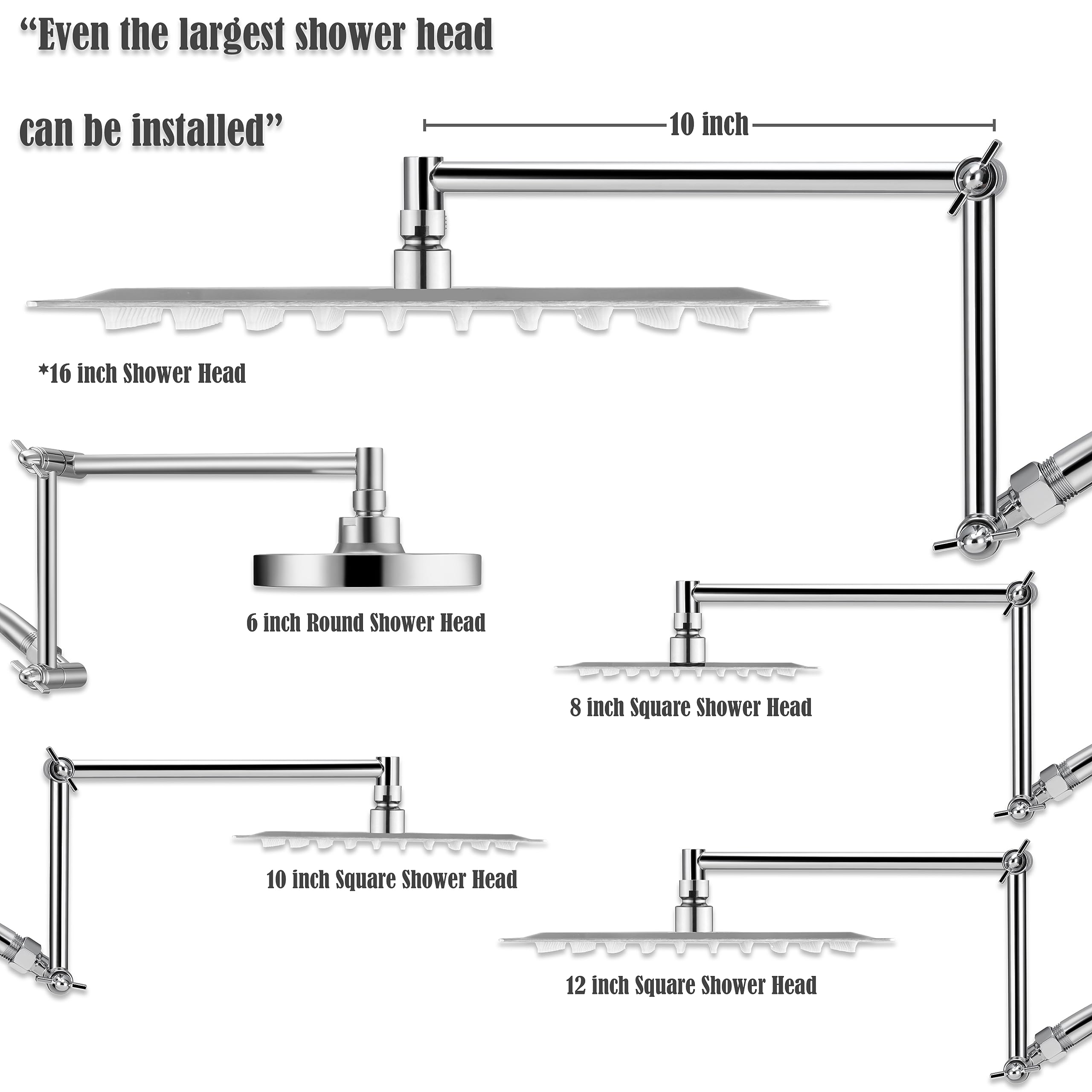 “Even the largest shower head

can be installed”

10 inch

*16 inch Shower Head

6 inch Round Shower Head

8 inch Square Shower Head

10 inch Square Shower Head

12 inch Square Shower Head