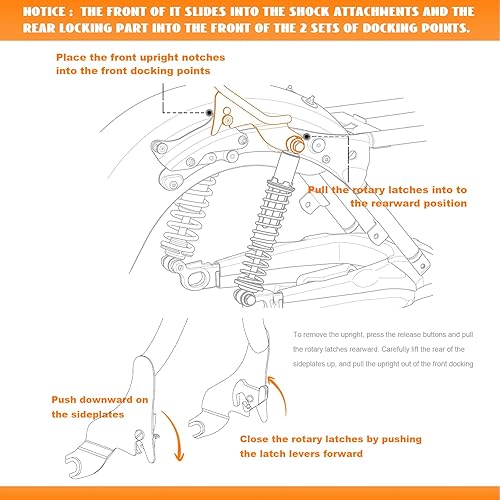 NOTICE : THE FRONT OF IT SLIDES INTO THE SHOCK ATTACHMENTS AND THE REAR LOCKING PART INTO THE FRONT OF THE 2 SETS OF DOCKING POINTS.

Place the front upright notches into the front docking points

Pull the rotary latches into to the rearward position

To remove the upright, press the release buttons and pull the rotary latches rearward. Carefully lift the rear of the sideplates up, and pull the upright out of the front docking

Push downward on the sideplates

Close the rotary latches by pushing the latch levers forward