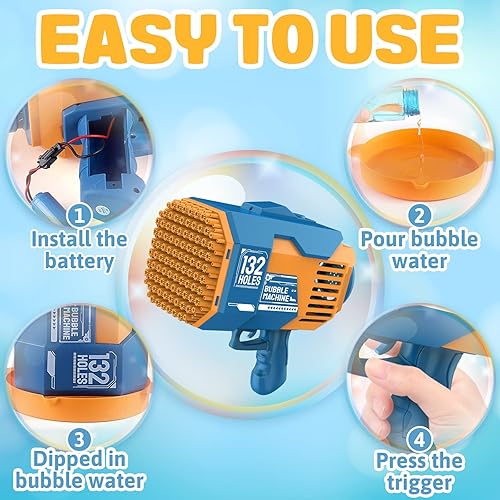 EASY TO USE

1
Install the battery

2
Pour bubble water

132 HOLES
BUBBLE MACHINE

BUBBLE MACHINE
132 HOLES

3
Dipped in bubble water

4
Press the trigger