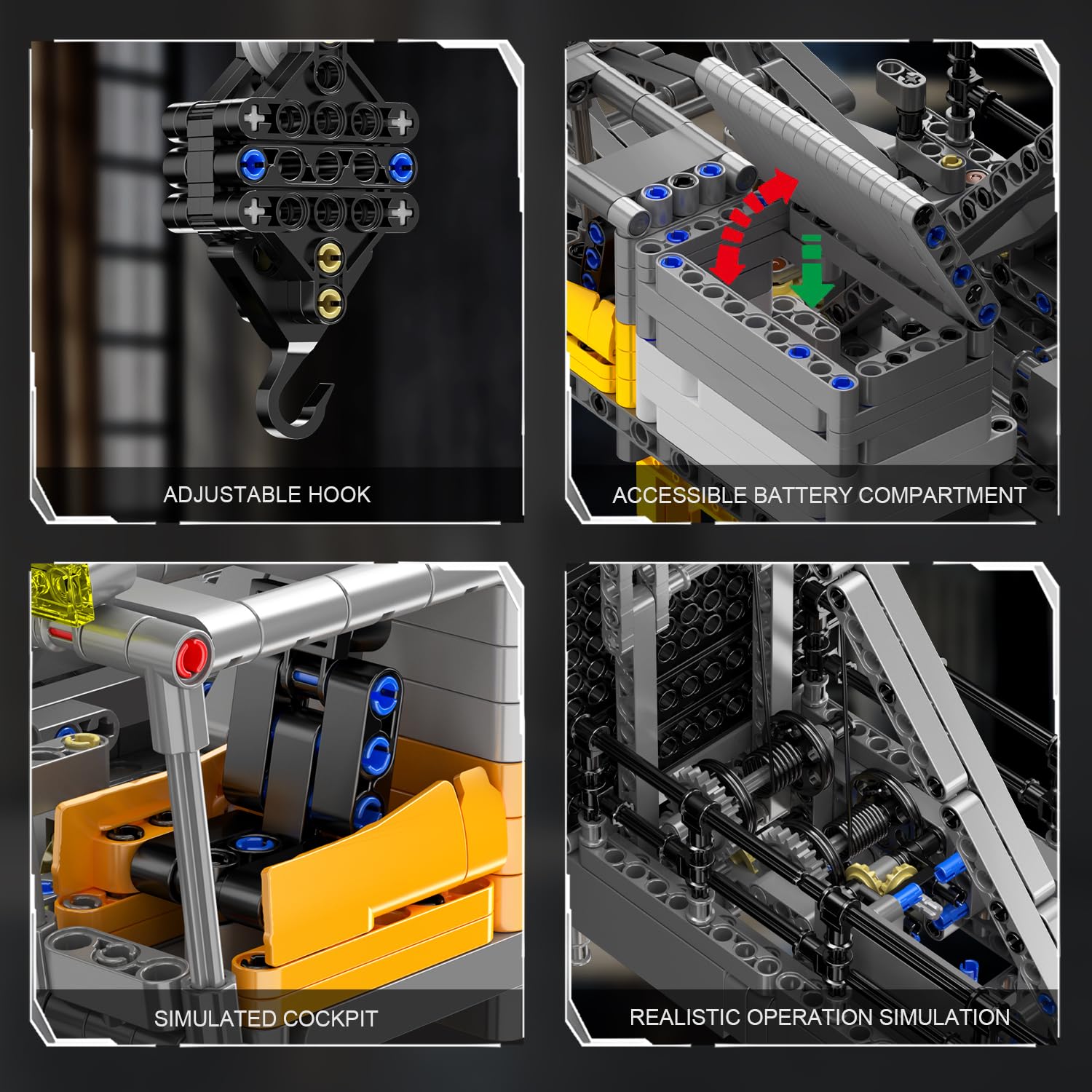 ADJUSTABLE HOOK

ACCESSIBLE BATTERY COMPARTMENT

SIMULATED COCKPIT

REALISTIC OPERATION SIMULATION